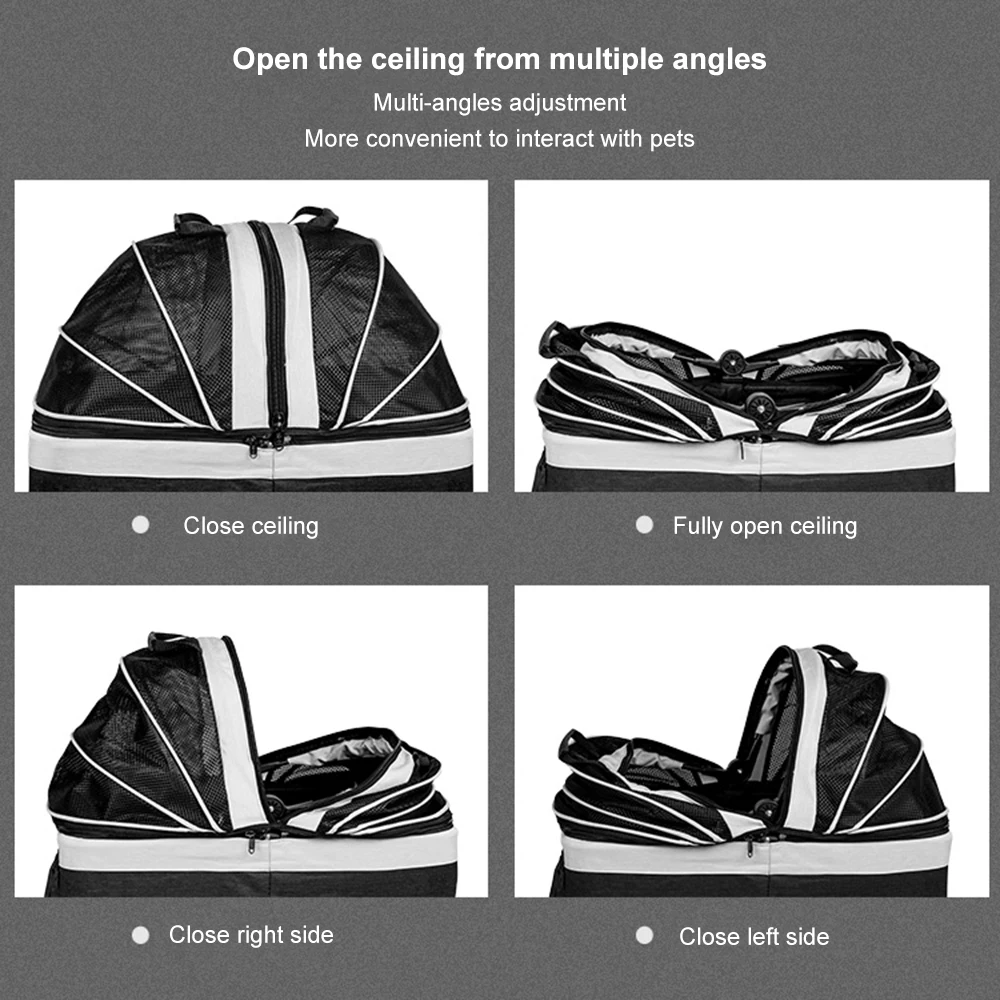 Open the ceiling from multiple angles

Multi-angles adjustment

More convenient to interact with pets

Close ceiling

Fully open ceiling

Close right side

Close left side