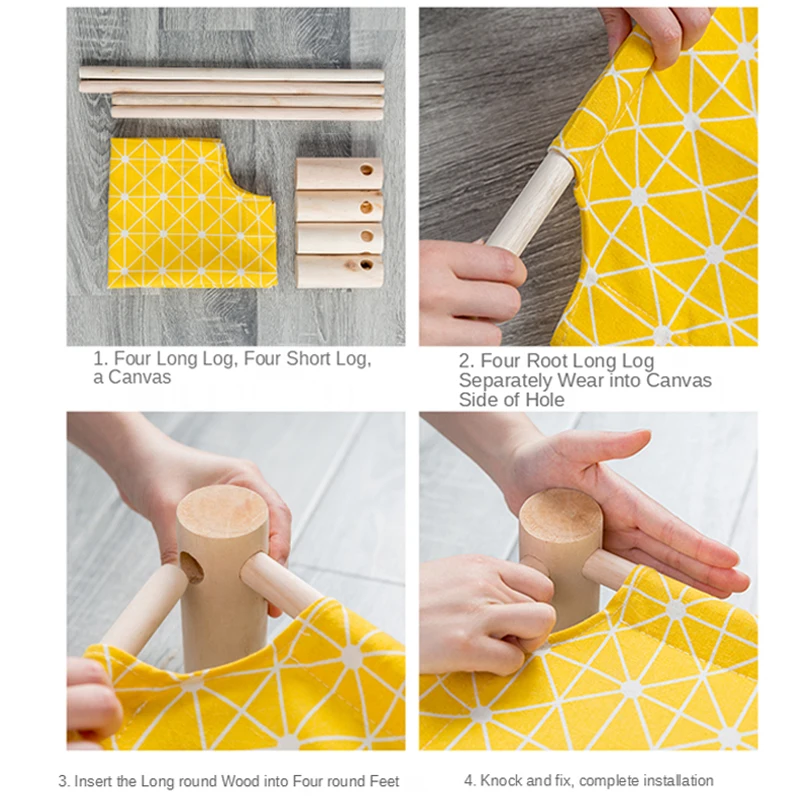 1. Four Long Log, Four Short Log, a Canvas

2. Four Root Long Log Separately Wear into Canvas Side of Hole

3. Insert the Long round Wood into Four round Feet

4. Knock and fix, complete installation