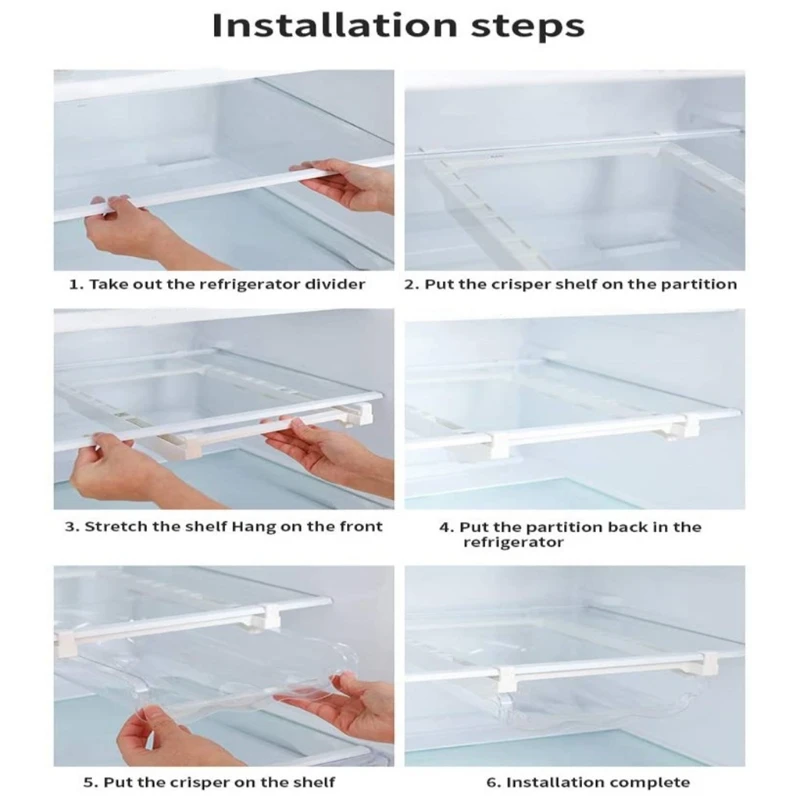 Installation steps

1. Take out the refrigerator divider

2. Put the crisper shelf on the partition

3. Stretch the shelf Hang on the front

4. Put the partition back in the refrigerator

5. Put the crisper on the shelf

6. Installation complete