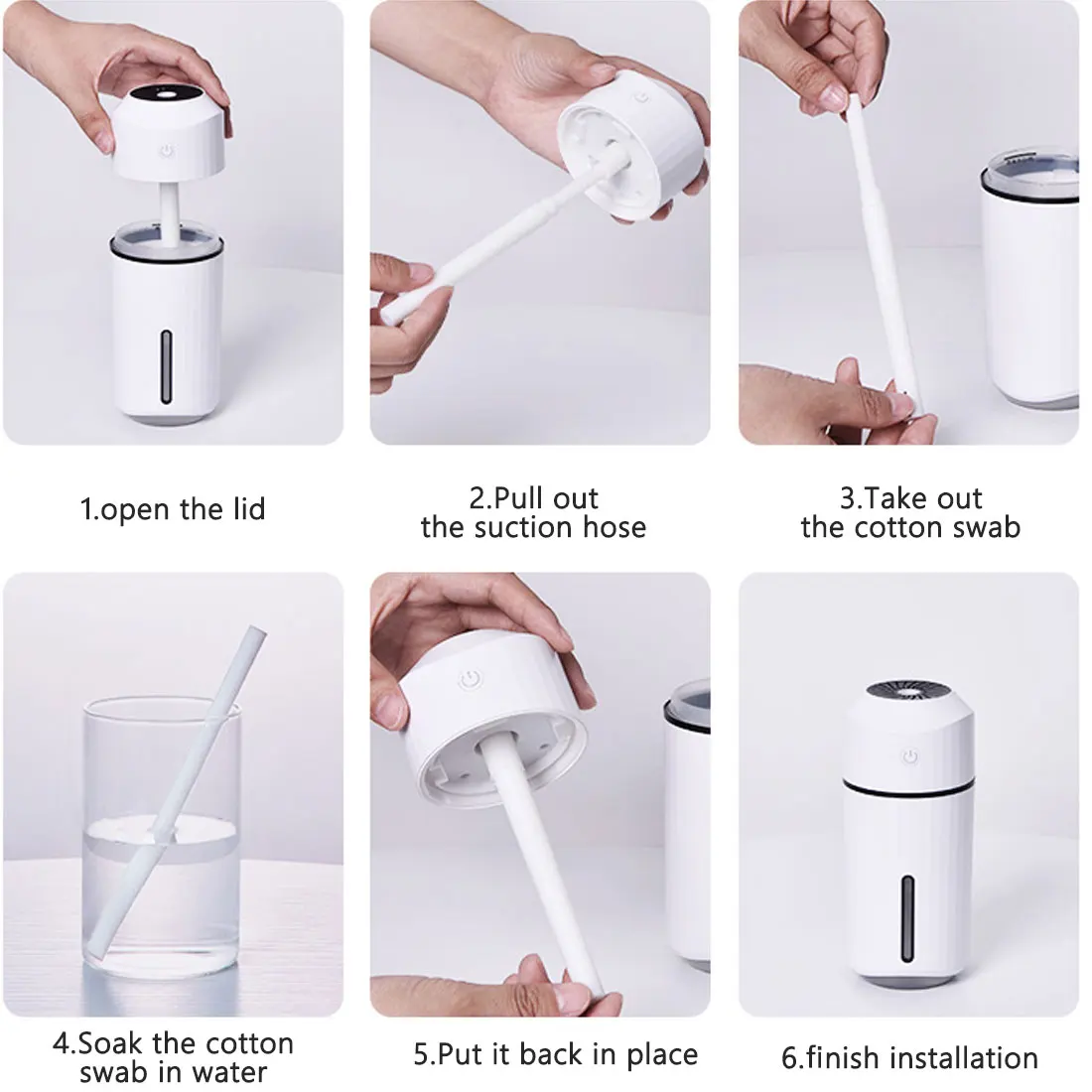 1.open the lid

2.Pull out the suction hose

3.Take out the cotton swab

4.Soak the cotton swab in water

5.Put it back in place

6.finish installation