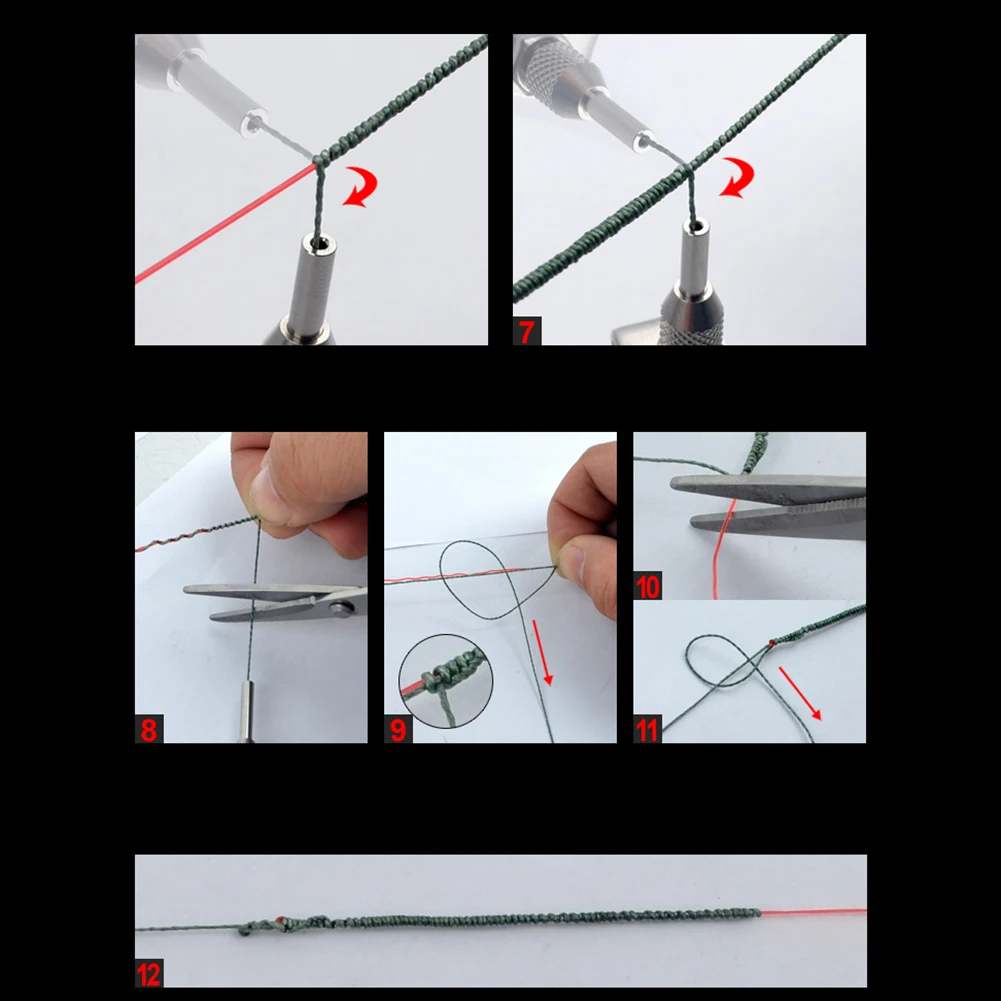 7

8

9

10

11

12