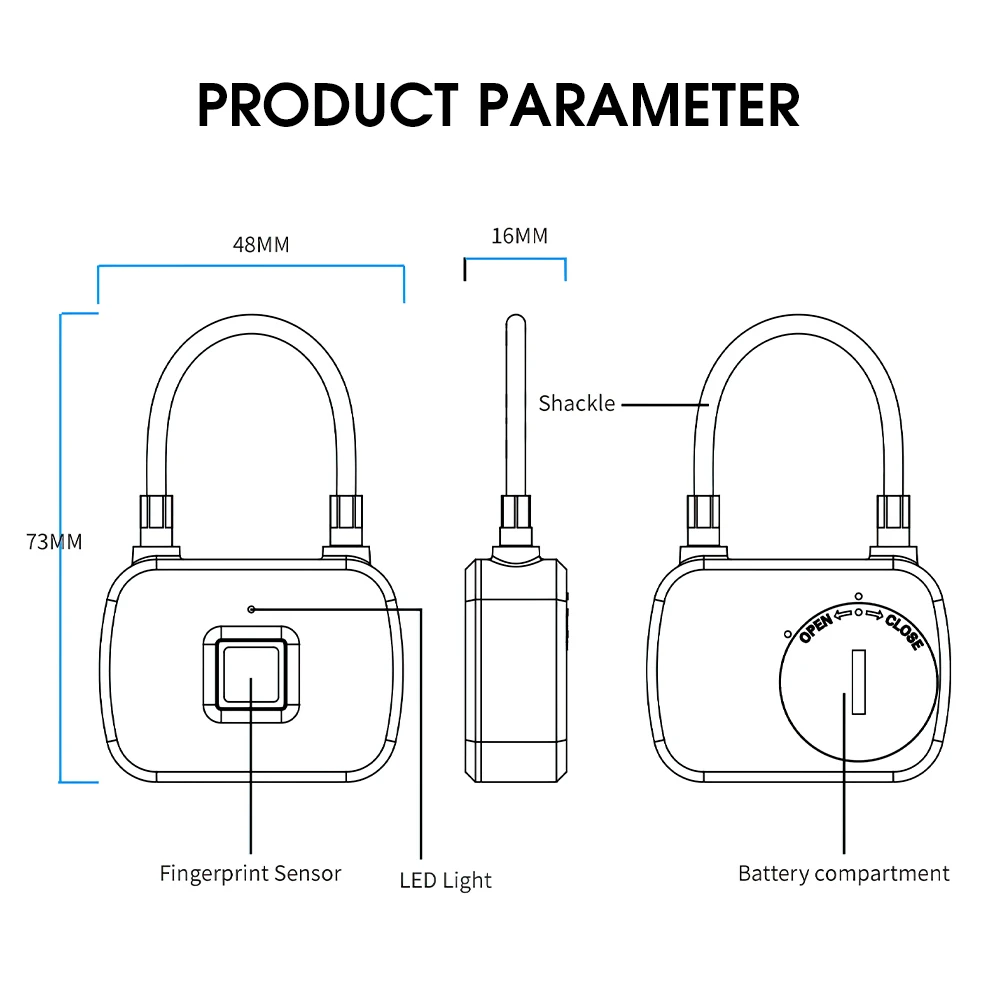 PRODUCT PARAMETER

48MM

16MM

73MM

Shackle

OPEN

CLOSE

Fingerprint Sensor

LED Light

Battery compartment