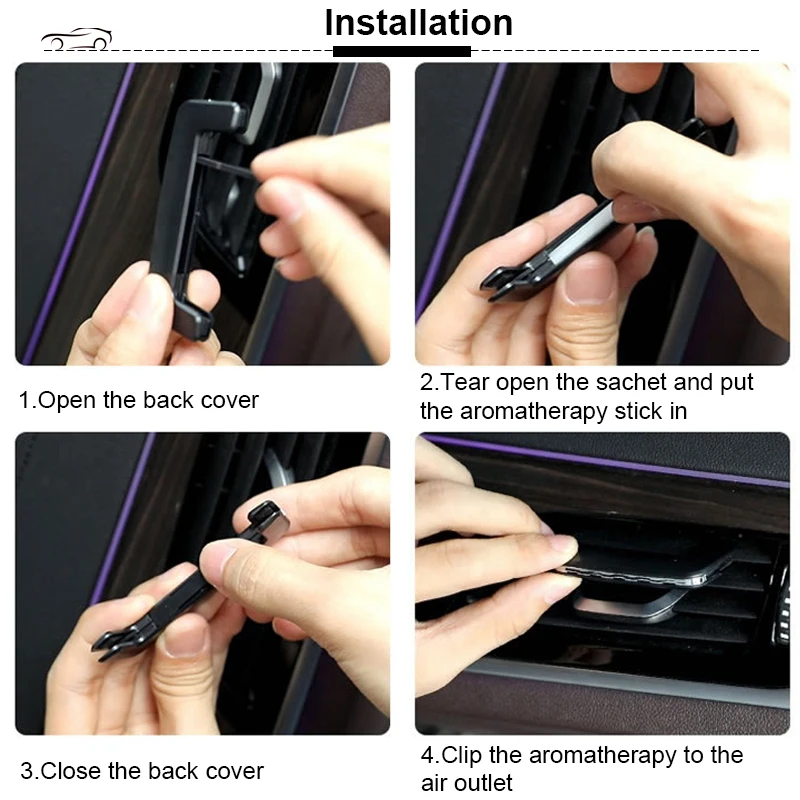 Installation

1.Open the back cover

2.Tear open the sachet and put the aromatherapy stick in

3.Close the back cover

4.Clip the aromatherapy to the air outlet