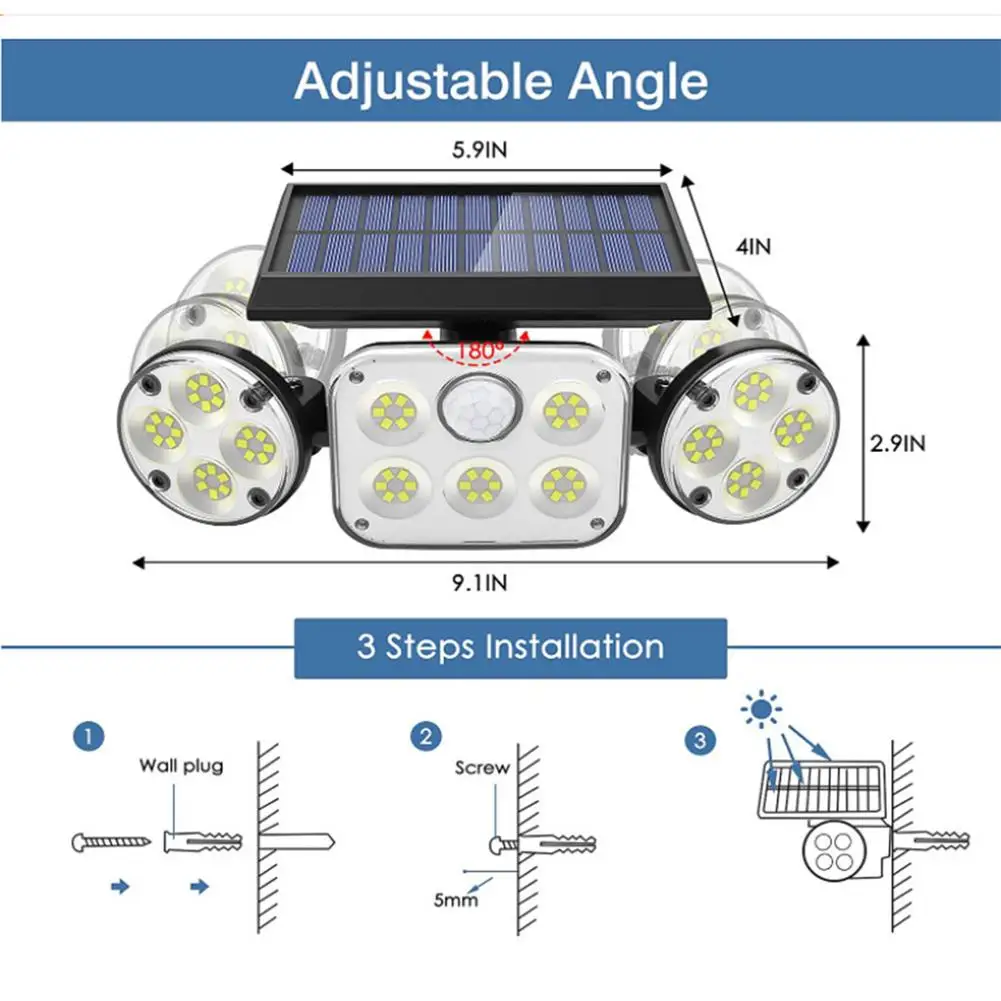 Adjustable Angle

5.9IN

4IN

180°

2.9IN

9.1IN

3 Steps Installation

1

Wall plug

2

Screw

5mm

3