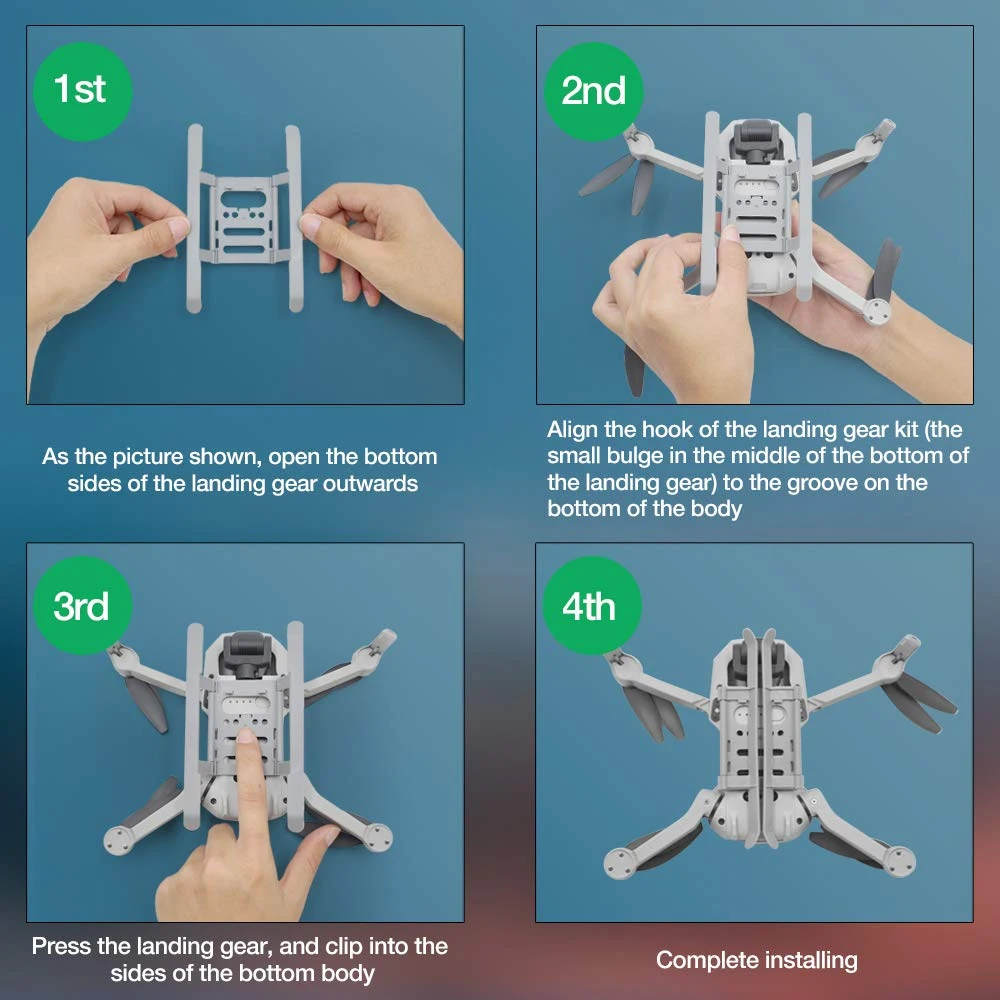 1st

As the picture shown, open the bottom sides of the landing gear outwards

2nd

Align the hook of the landing gear kit (the small bulge in the middle of the bottom of the landing gear) to the groove on the bottom of the body

3rd

Press the landing gear, and clip into the sides of the bottom body

4th

Complete installing