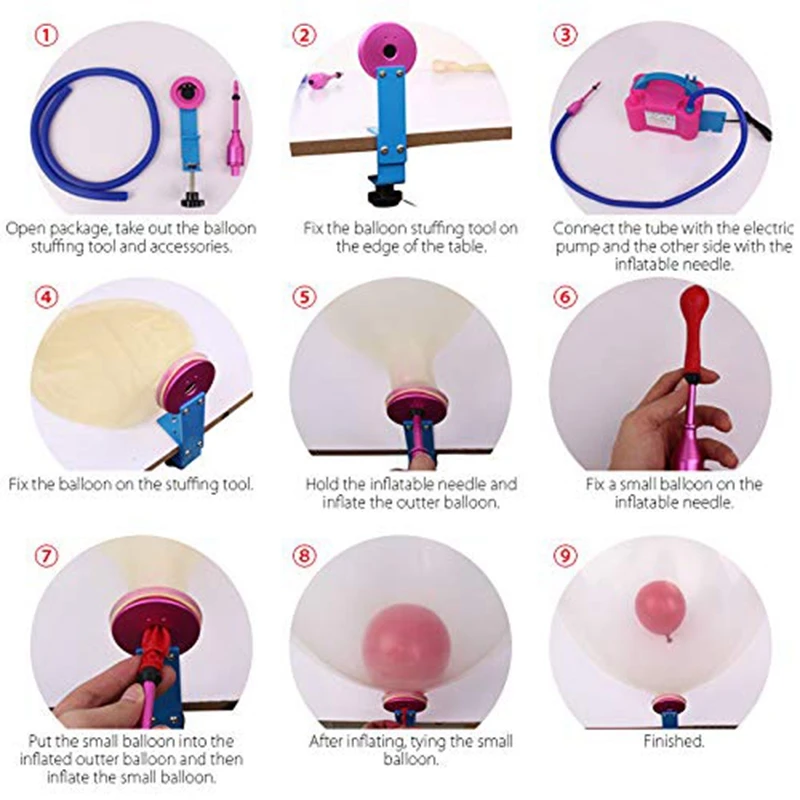 ①
Open package, take out the balloon stuffing tool and accessories.

②
Fix the balloon stuffing tool on the edge of the table.

③
Connect the tube with the electric pump and the other side with the inflatable needle.

④
Fix the balloon on the stuffing tool.

⑤
Hold the inflatable needle and inflate the outter balloon.

⑥
Fix a small balloon on the inflatable needle.

⑦
Put the small balloon into the inflated outter balloon and then inflate the small balloon.

⑧
After inflating, tying the small balloon.

⑨
Finished.