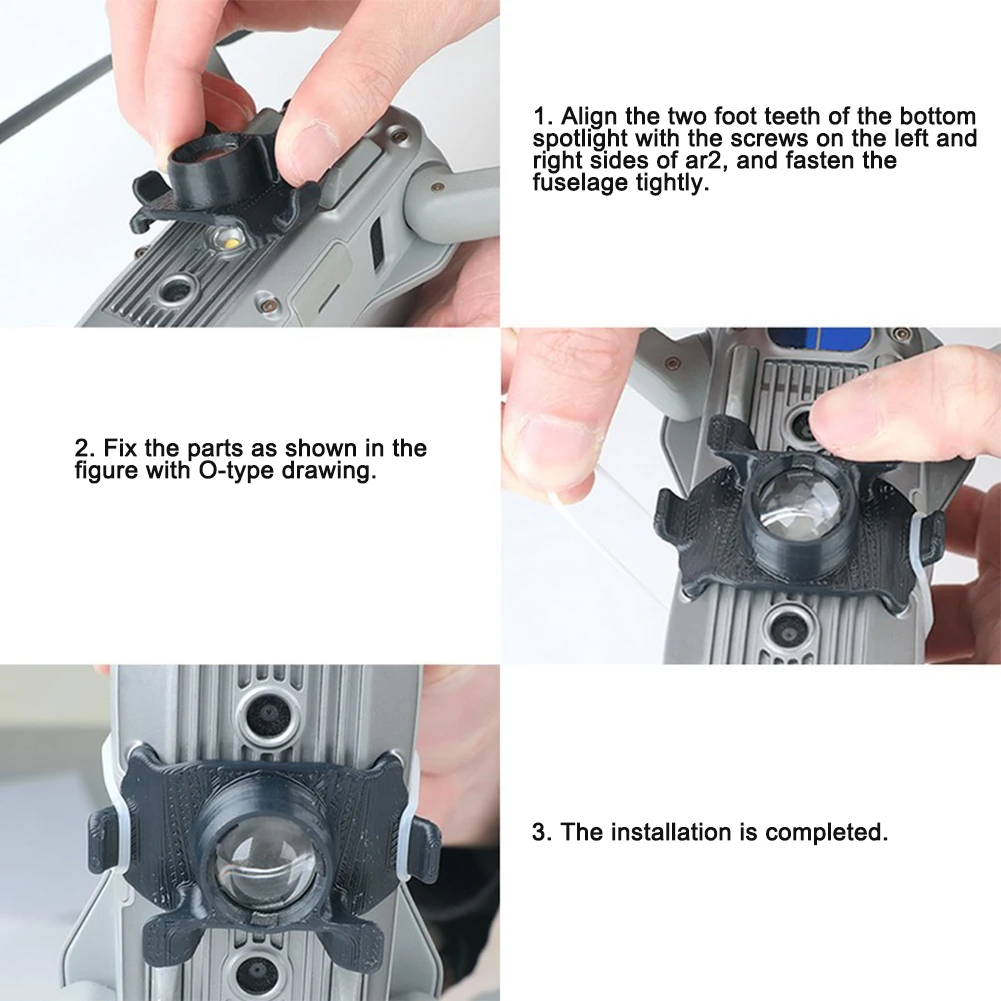 1. Align the two foot teeth of the bottom spotlight with the screws on the left and right sides of ar2, and fasten the fuselage tightly.

2. Fix the parts as shown in the figure with O-type drawing.

3. The installation is completed.