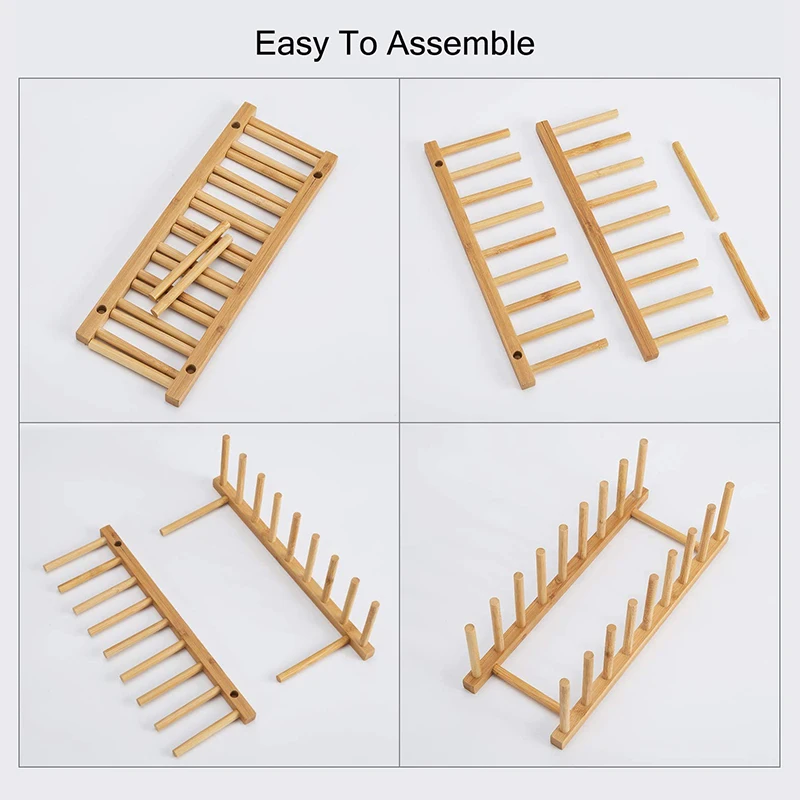 Easy To Assemble