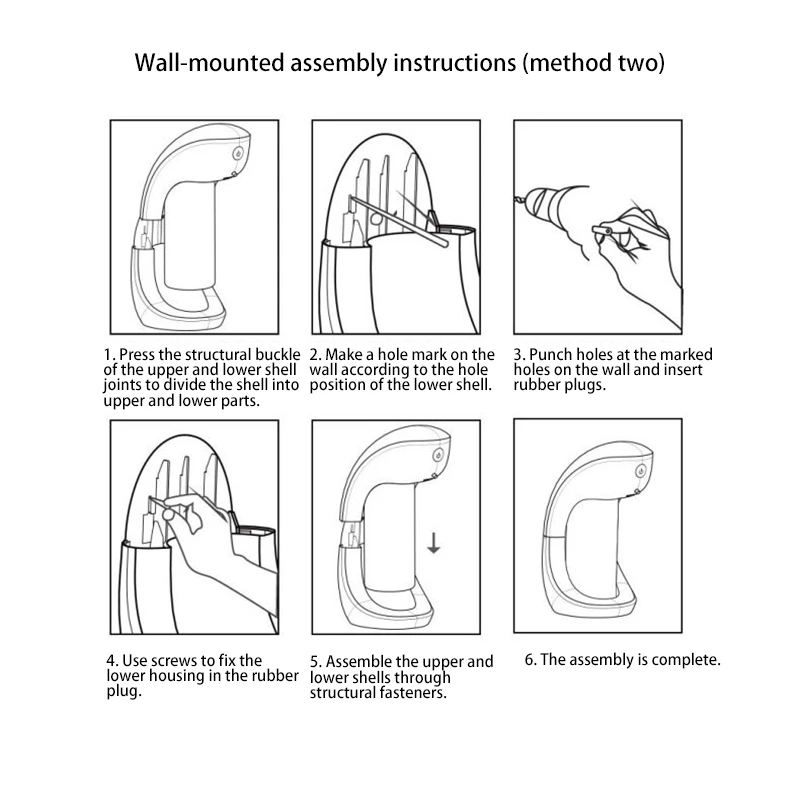 Wall-mounted assembly instructions (method two)

1. Press the structural buckle of the upper and lower shell joints to divide the shell into upper and lower parts.

2. Make a hole mark on the wall according to the hole position of the lower shell.

3. Punch holes at the marked holes on the wall and insert rubber plugs.

4. Use screws to fix the lower housing in the rubber plug.

5. Assemble the upper and lower shells through structural fasteners.

6. The assembly is complete.