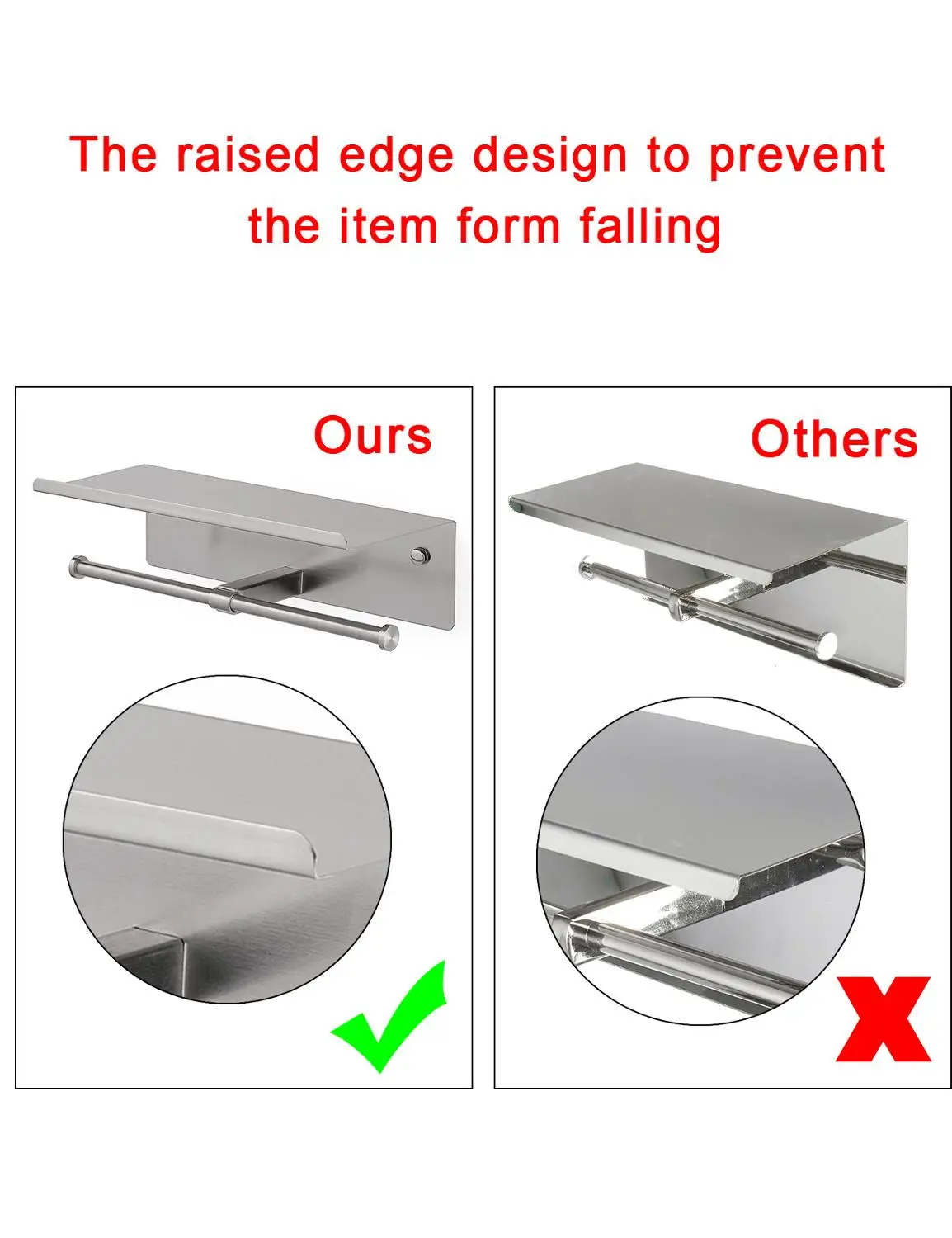 The raised edge design to prevent the item form falling

Ours

Others