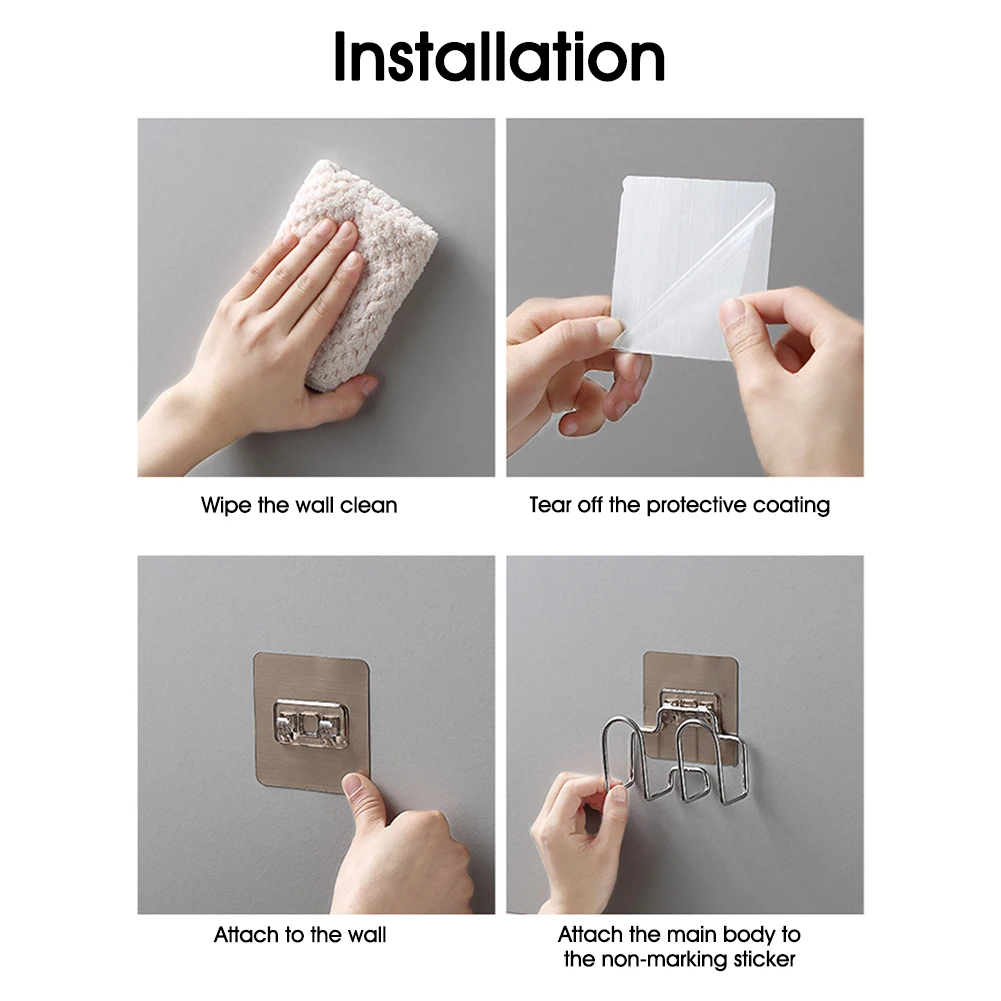 Installation

Wipe the wall clean

Tear off the protective coating

Attach to the wall

Attach the main body to the non-marking sticker