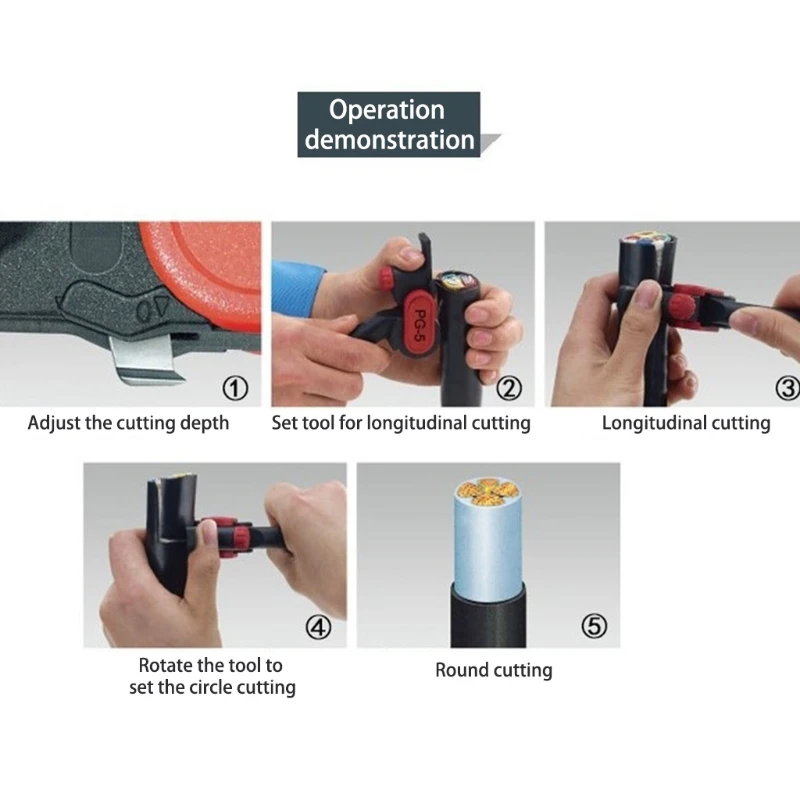 Operation demonstration

①
Adjust the cutting depth

PG-5
②
Set tool for longitudinal cutting

③
Longitudinal cutting

④
Rotate the tool to set the circle cutting

⑤
Round cutting