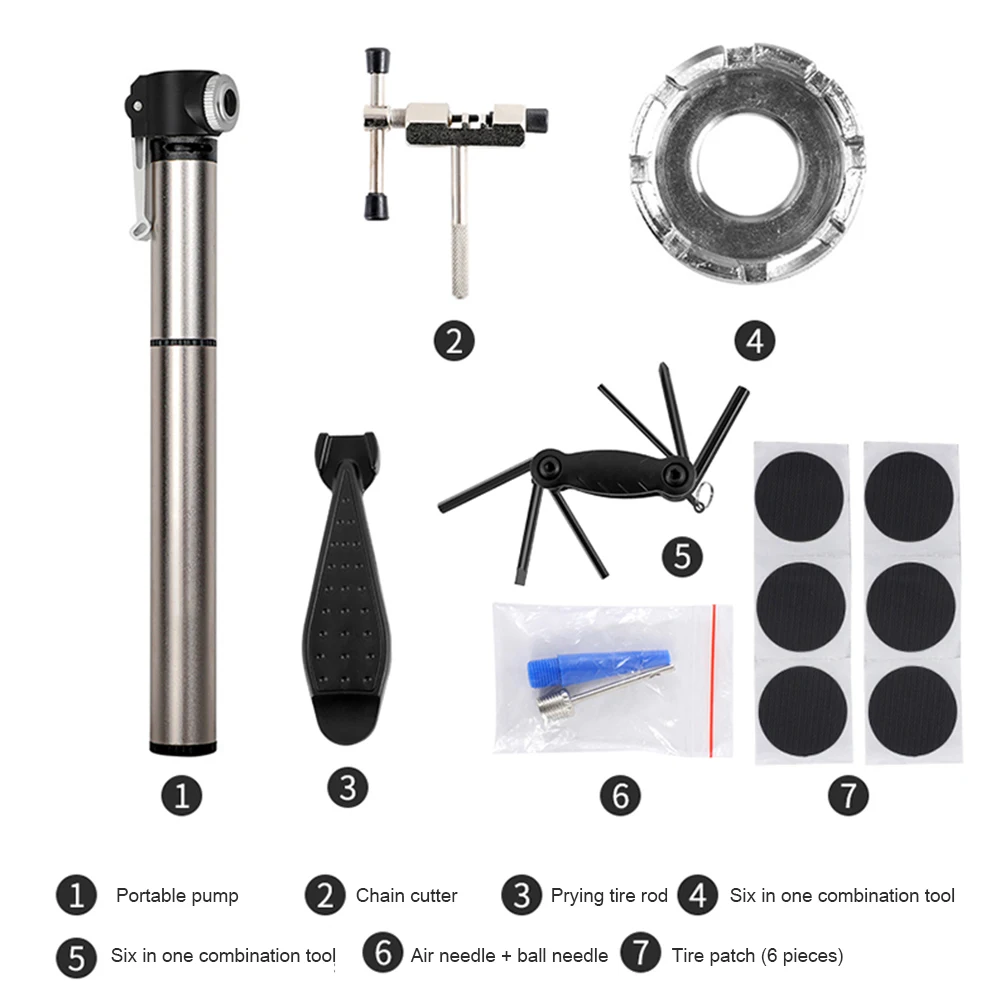 2
4
5
1
3
6
7

1 Portable pump
2 Chain cutter
3 Prying tire rod
4 Six in one combination tool
5 Six in one combination tool
6 Air needle + ball needle
7 Tire patch (6 pieces)