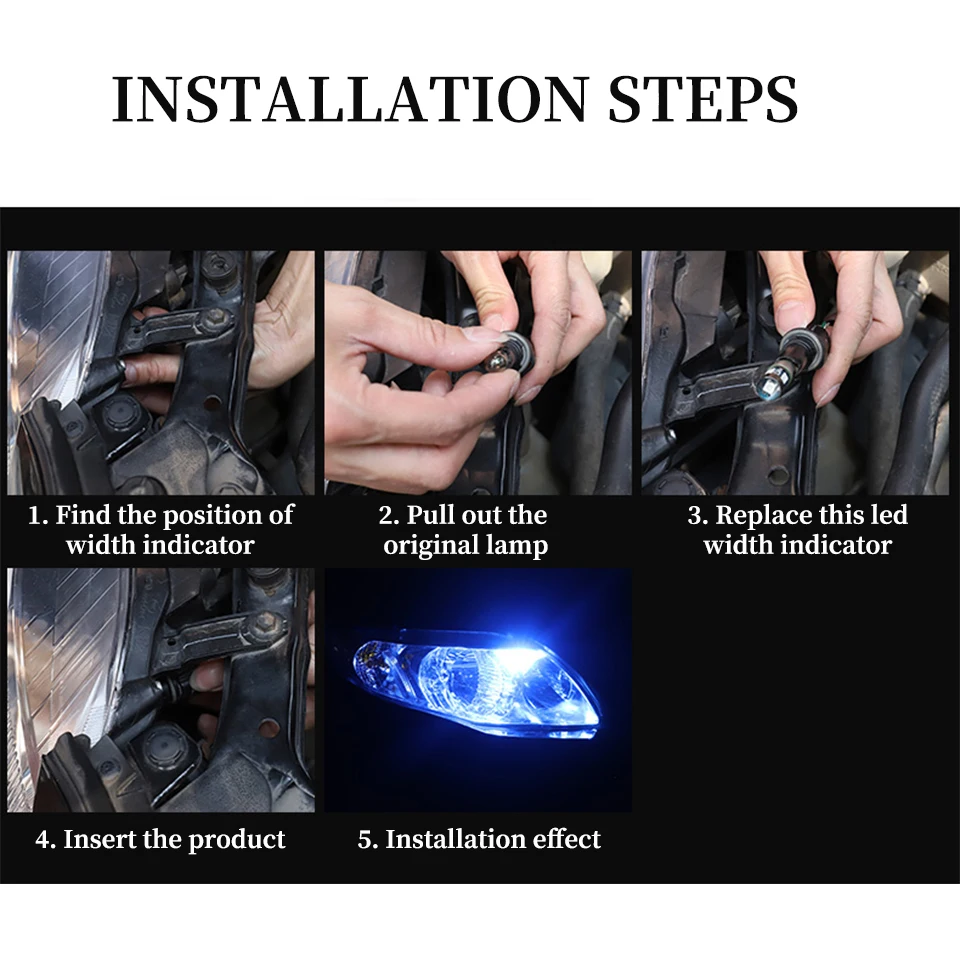 INSTALLATION STEPS

1. Find the position of width indicator

2. Pull out the original lamp

3. Replace this led width indicator

4. Insert the product

5. Installation effect