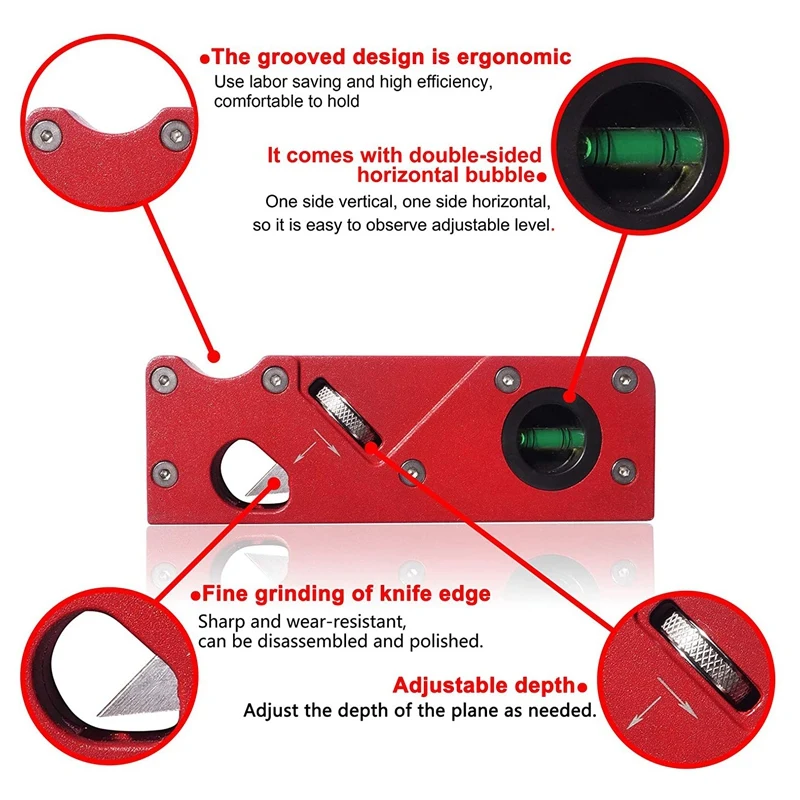 ●The grooved design is ergonomic
Use labor saving and high efficiency, comfortable to hold

It comes with double-sided horizontal bubble●
One side vertical, one side horizontal, so it is easy to observe adjustable level.

●Fine grinding of knife edge
Sharp and wear-resistant, can be disassembled and polished.

Adjustable depth●
Adjust the depth of the plane as needed.