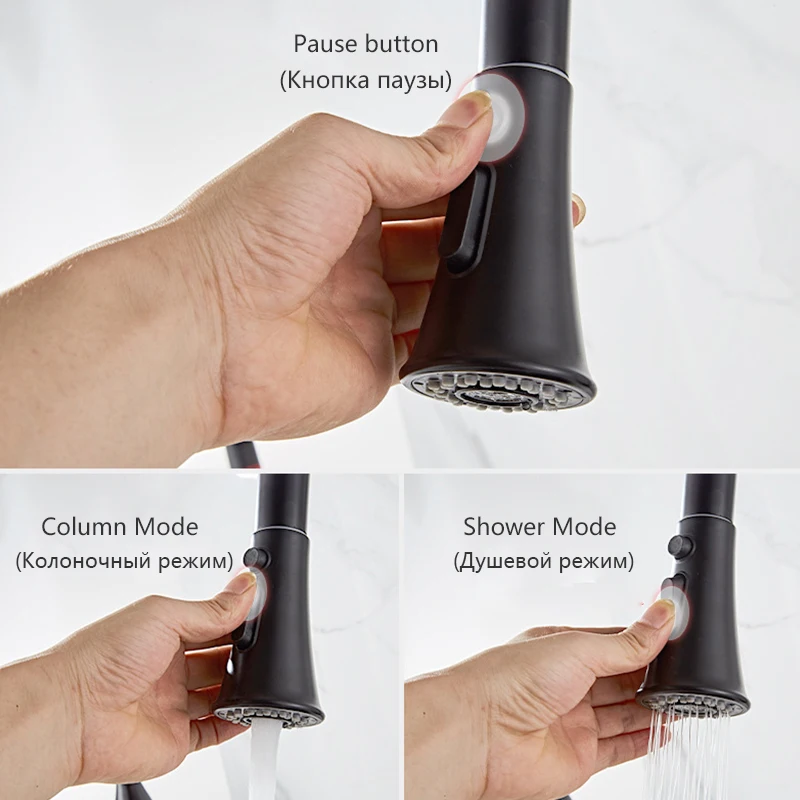 Pause button
(Кнопка паузы)

Column Mode
(Колоночный режим)

Shower Mode
(Душевой режим)