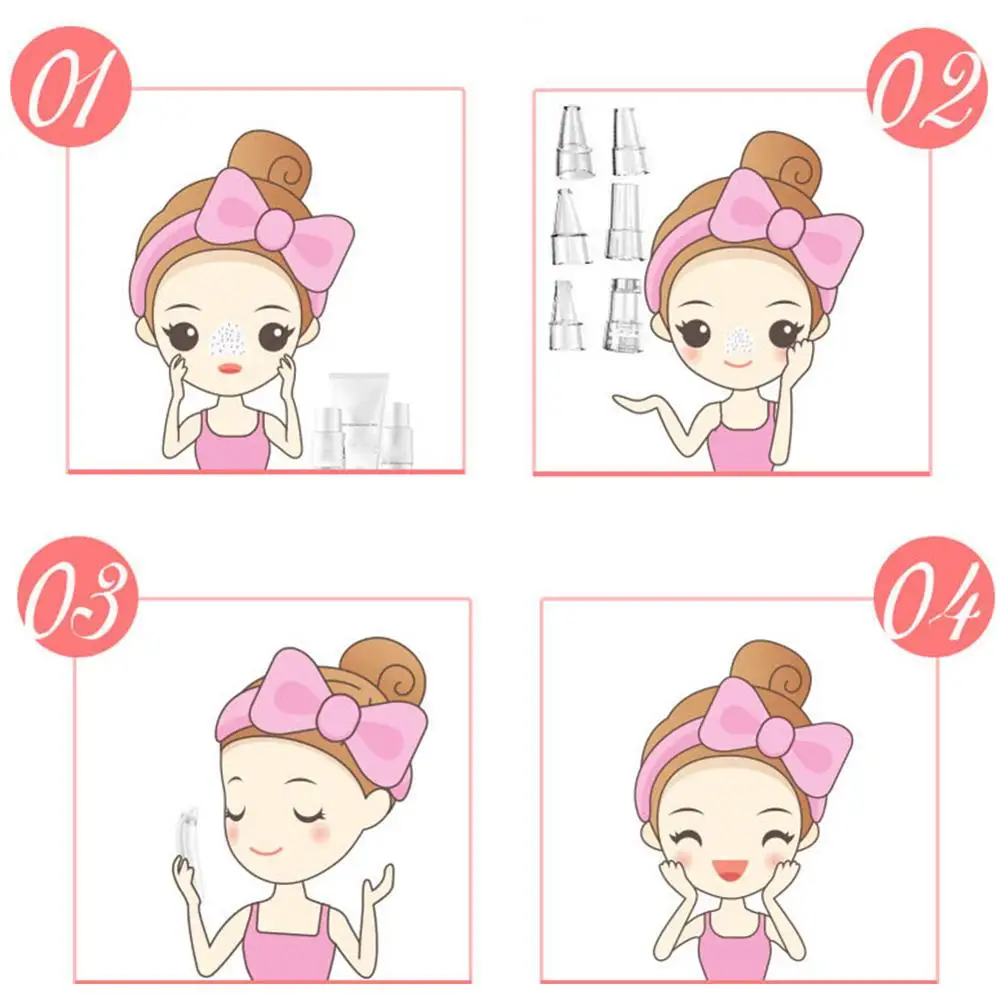 01

02

03

04