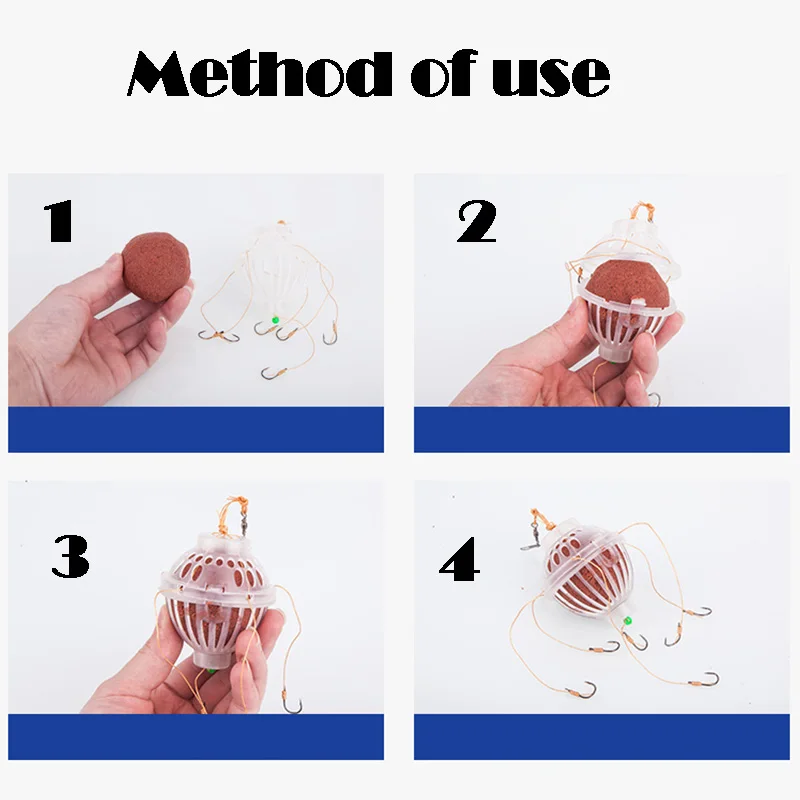 Method of use

1

2

3

4