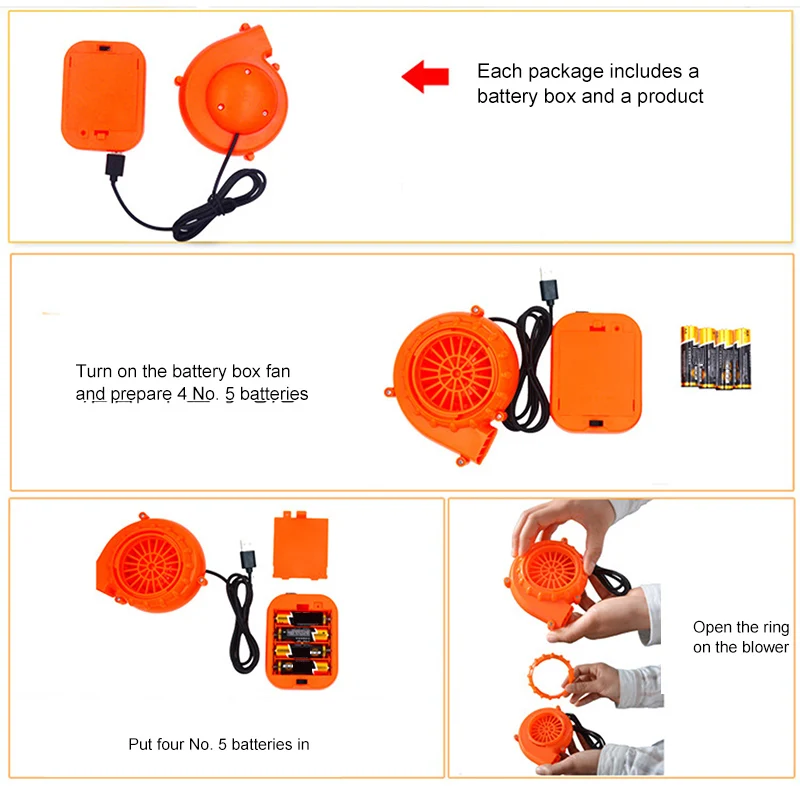 Each package includes a battery box and a product

Turn on the battery box fan and prepare 4 No. 5 batteries

Put four No. 5 batteries in

Open the ring on the blower