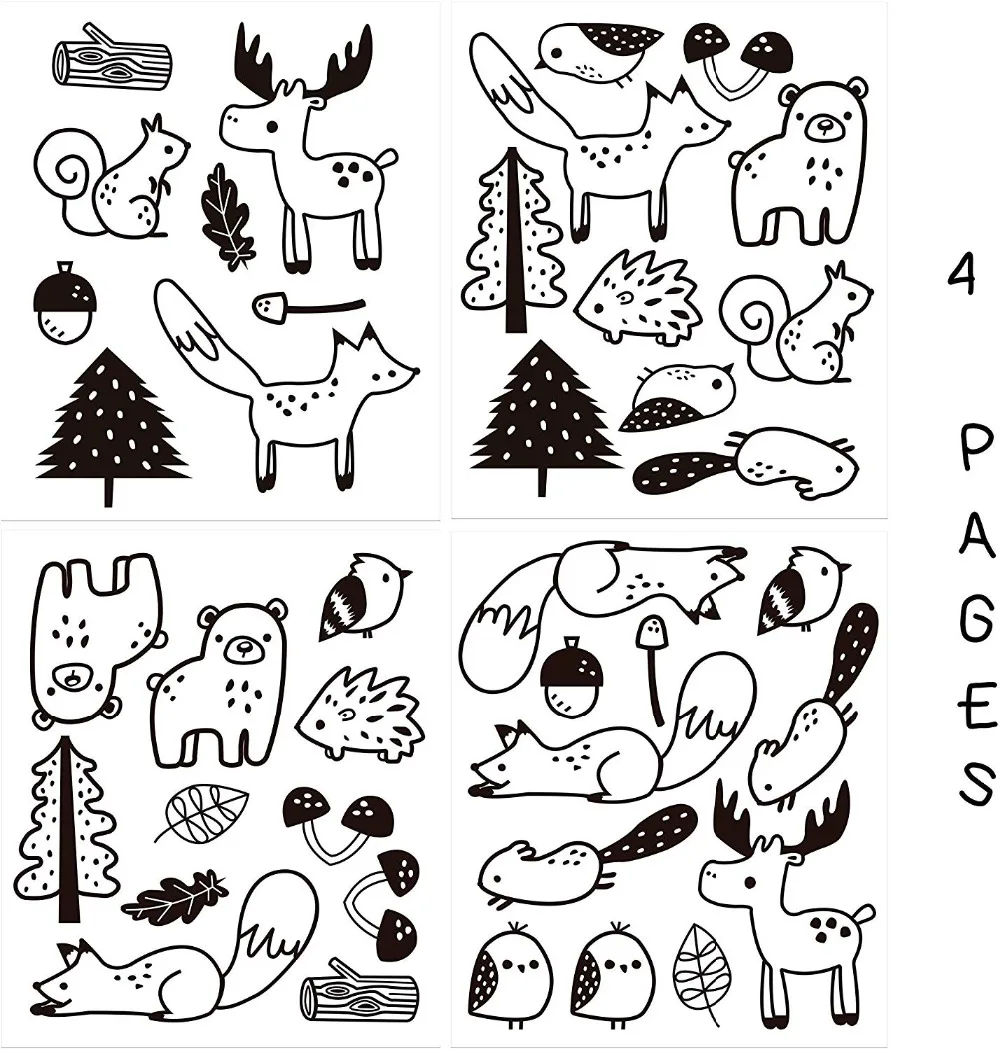 4 PAGES