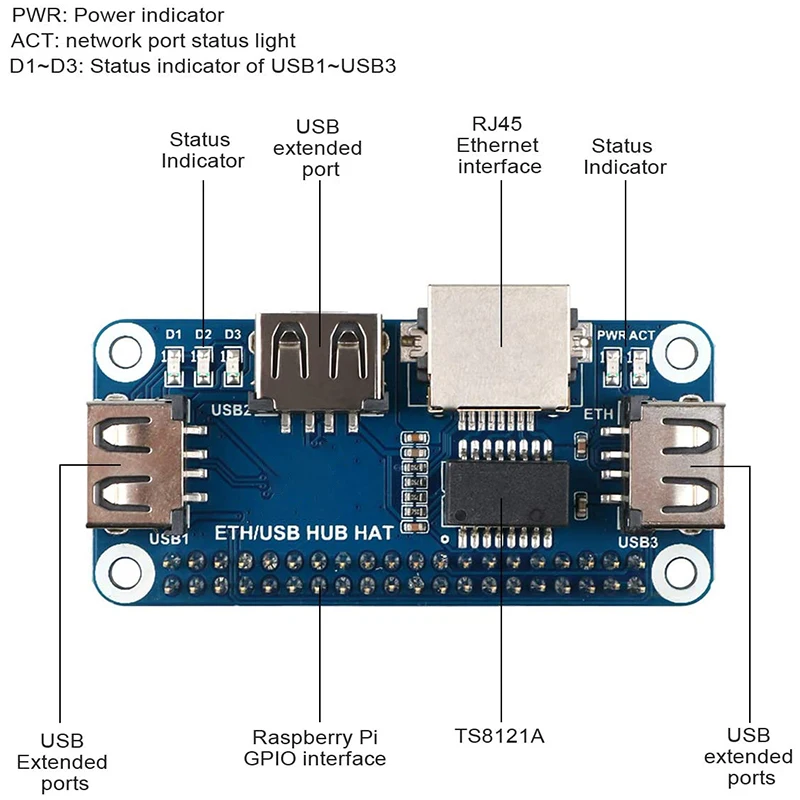 PWR: Power indicator
ACT: network port status light
D1~D3: Status indicator of USB1~USB3

Status Indicator

USB extended port

RJ45 Ethernet interface

Status Indicator

D1 D2 D3

PWR ACT

USB2

ETH

USB1

ETH/USB HUB HAT

USB3

USB Extended ports

Raspberry Pi GPIO interface

TS8121A

USB extended ports