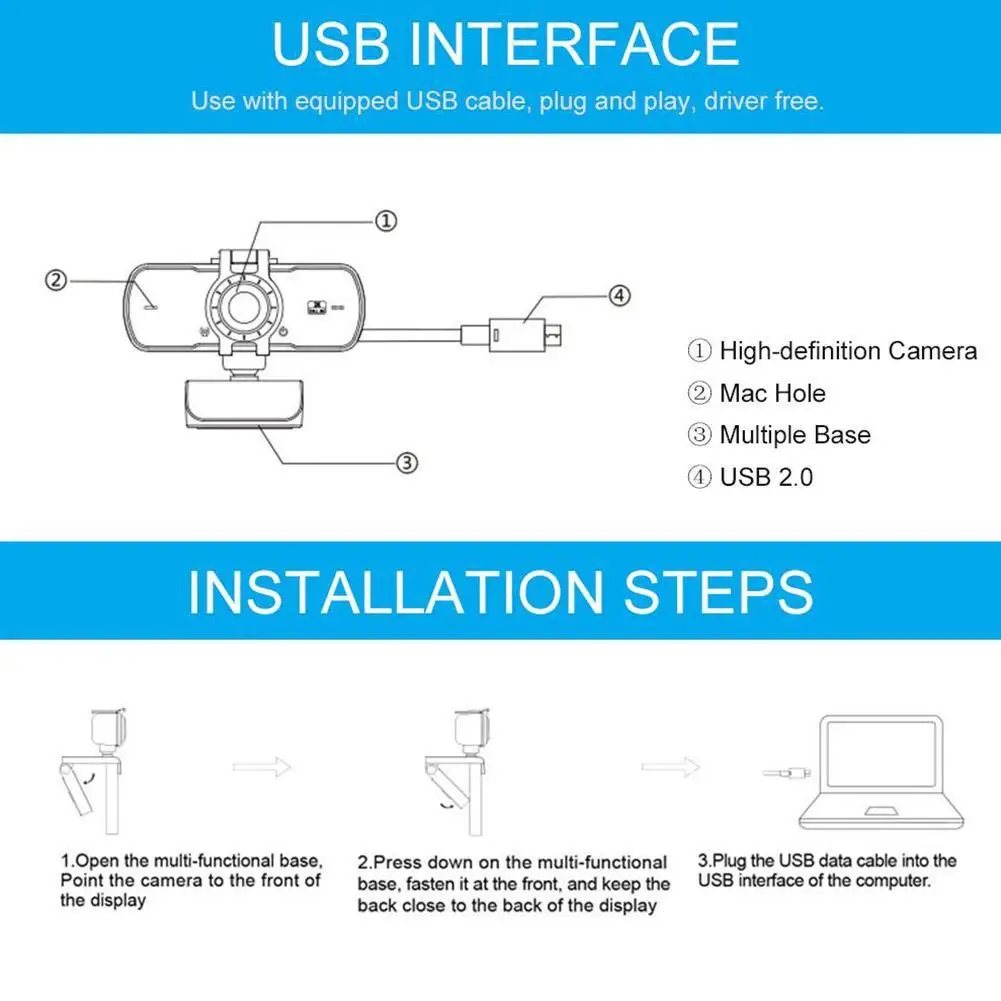 USB INTERFACE

Use with equipped USB cable, plug and play, driver free.

①

②

④

③

① High-definition Camera
② Mac Hole
③ Multiple Base
④ USB 2.0

INSTALLATION STEPS

1.Open the multi-functional base, Point the camera to the front of the display

2.Press down on the multi-functional base, fasten it at the front, and keep the back close to the back of the display

3.Plug the USB data cable into the USB interface of the computer.