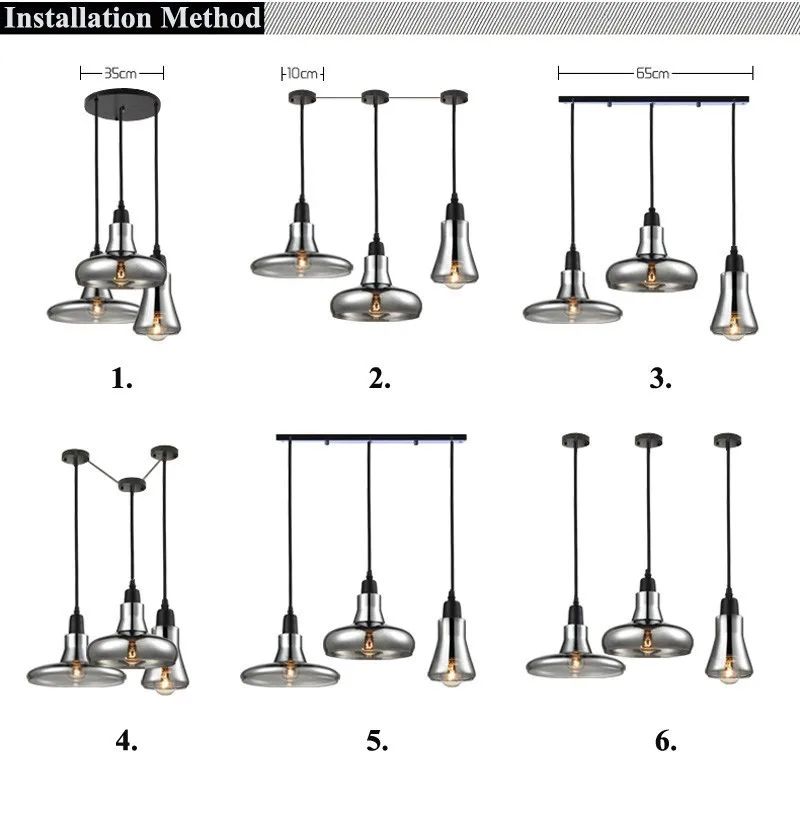 Installation Method

35cm

10cm

65cm

1.

2.

3.

4.

5.

6.