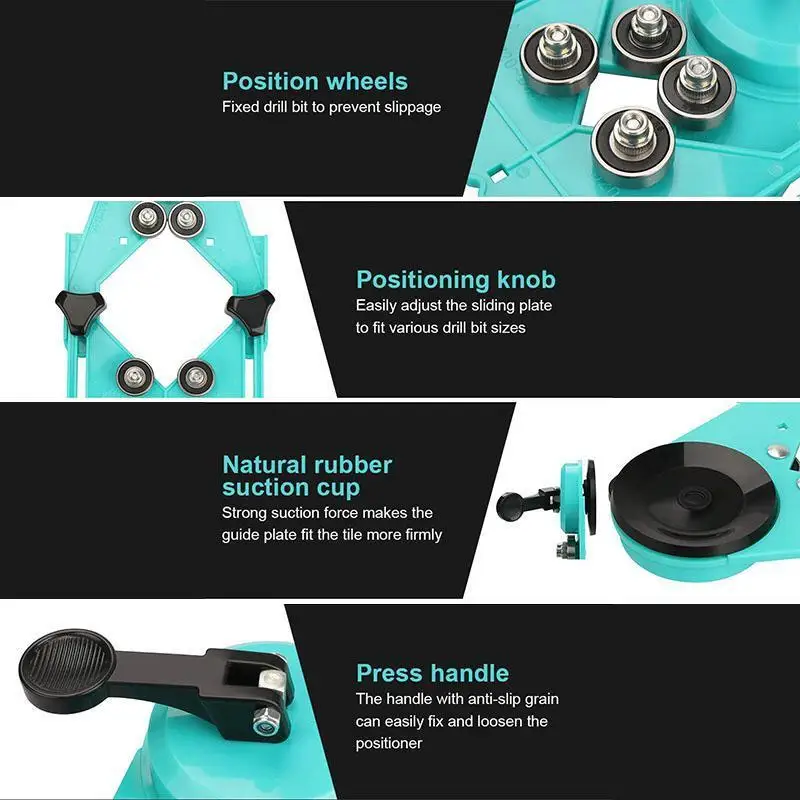 Position wheels
Fixed drill bit to prevent slippage

Positioning knob
Easily adjust the sliding plate to fit various drill bit sizes

Natural rubber suction cup
Strong suction force makes the guide plate fit the tile more firmly

Press handle
The handle with anti-slip grain can easily fix and loosen the positioner