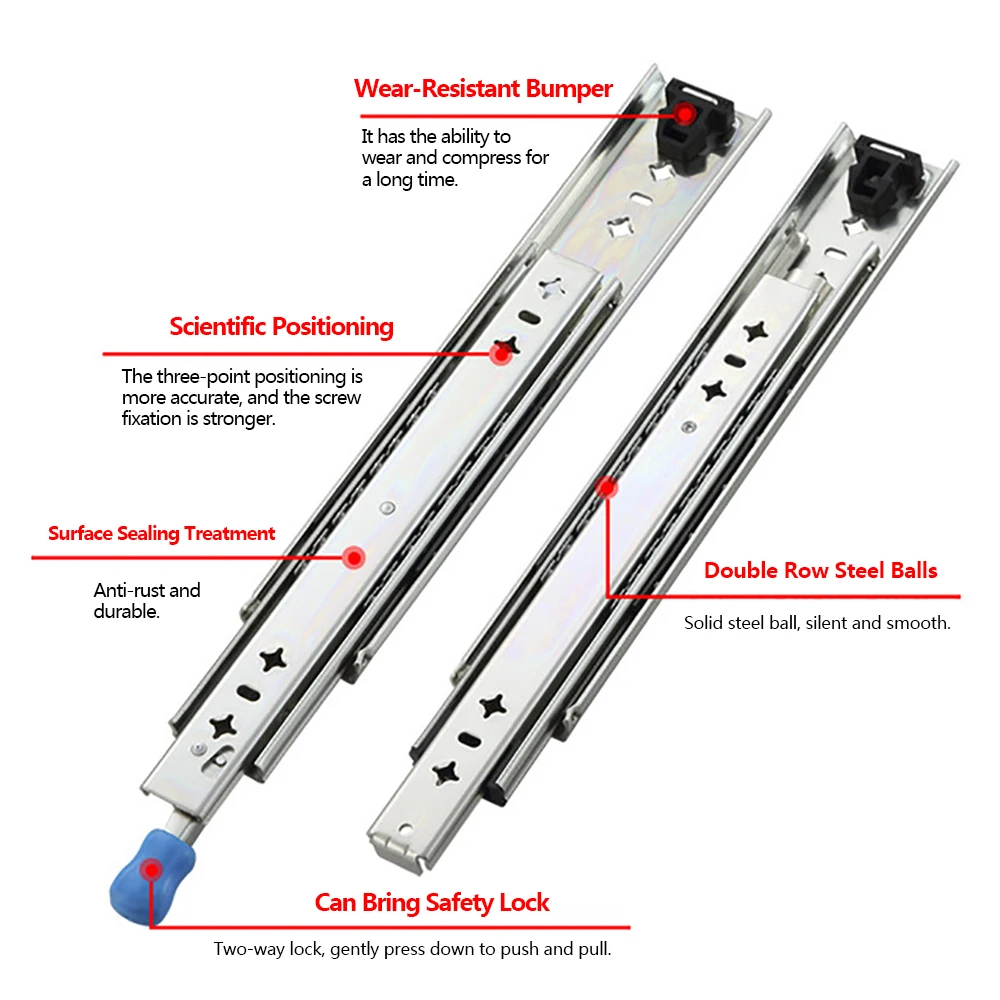 Wear-Resistant Bumper

It has the ability to wear and compress for a long time.

Scientific Positioning

The three-point positioning is more accurate, and the screw fixation is stronger.

Surface Sealing Treatment

Anti-rust and durable.

Double Row Steel Balls

Solid steel ball, silent and smooth.

Can Bring Safety Lock

Two-way lock, gently press down to push and pull.