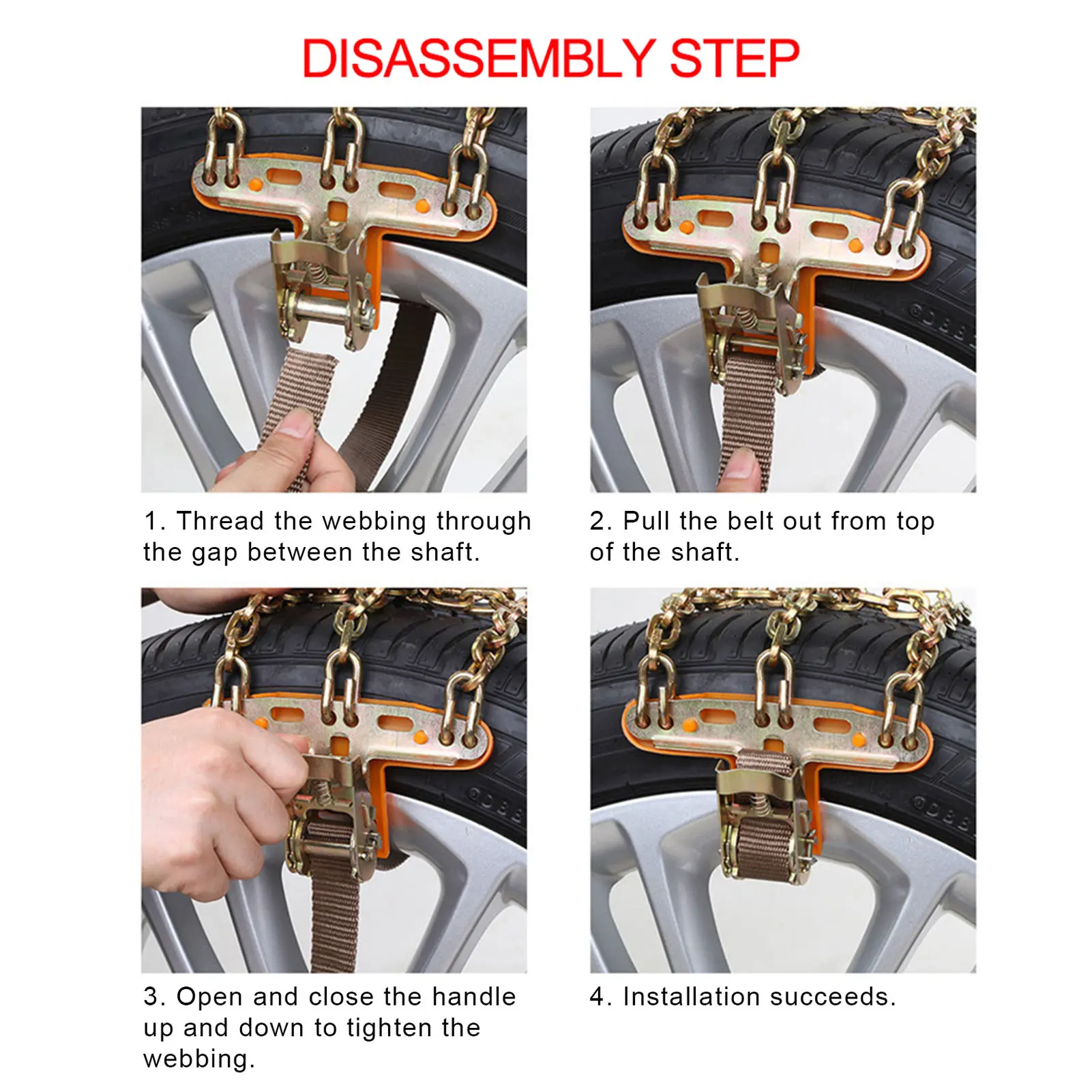 DISASSEMBLY STEP

1. Thread the webbing through the gap between the shaft.

2. Pull the belt out from top of the shaft.

3. Open and close the handle up and down to tighten the webbing.

4. Installation succeeds.