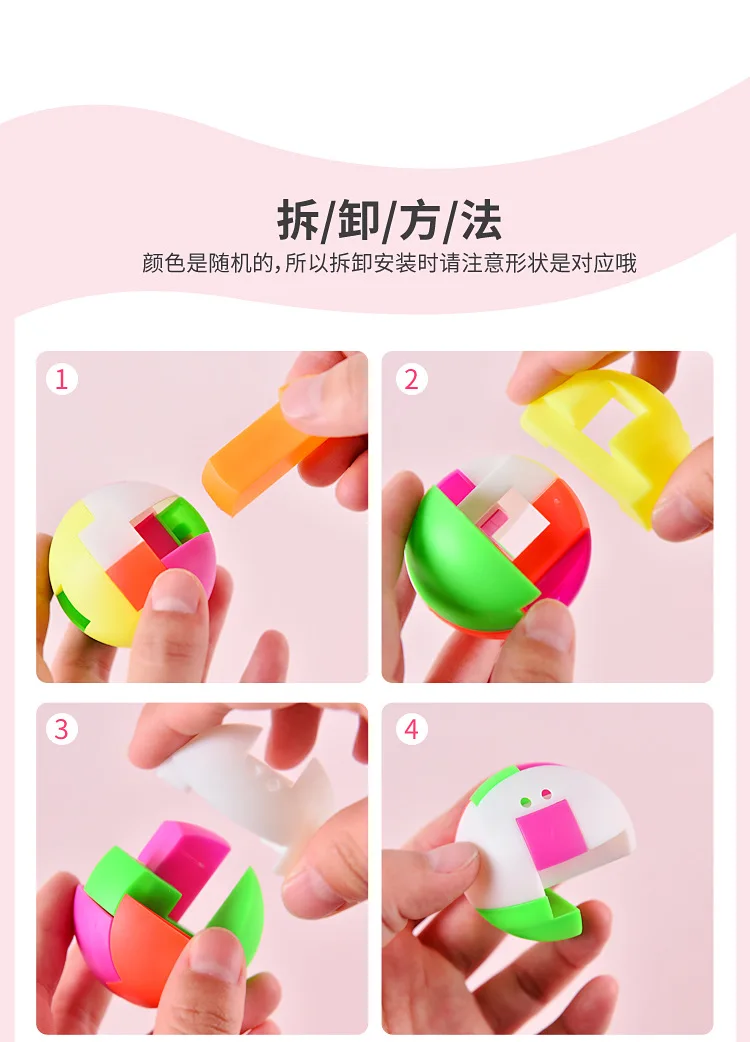 拆/卸/方/法

颜色是随机的，所以拆卸安装时请注意形状是对应哦

1

2

3

4