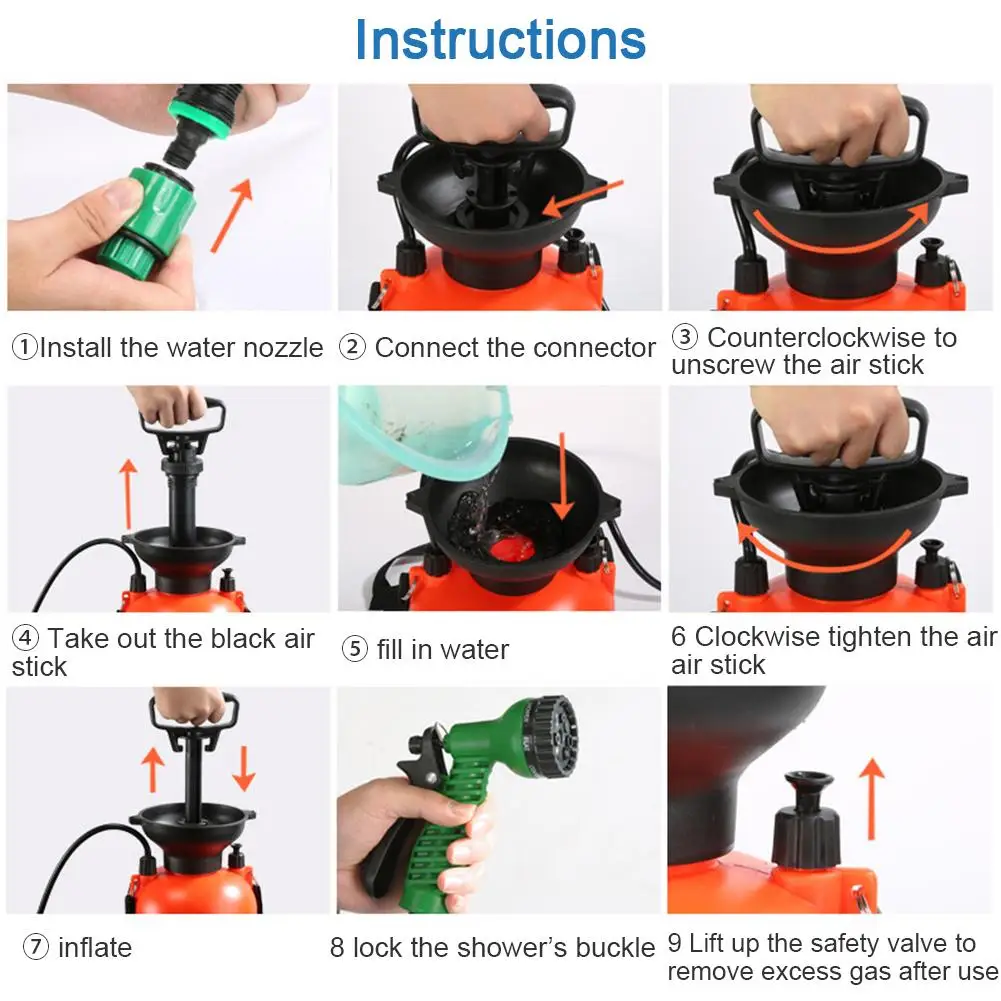 Instructions

①Install the water nozzle

② Connect the connector

③ Counterclockwise to unscrew the air stick

④ Take out the black air stick

⑤ fill in water

6 Clockwise tighten the air air stick

⑦ inflate

8 lock the shower's buckle

9 Lift up the safety valve to remove excess gas after use