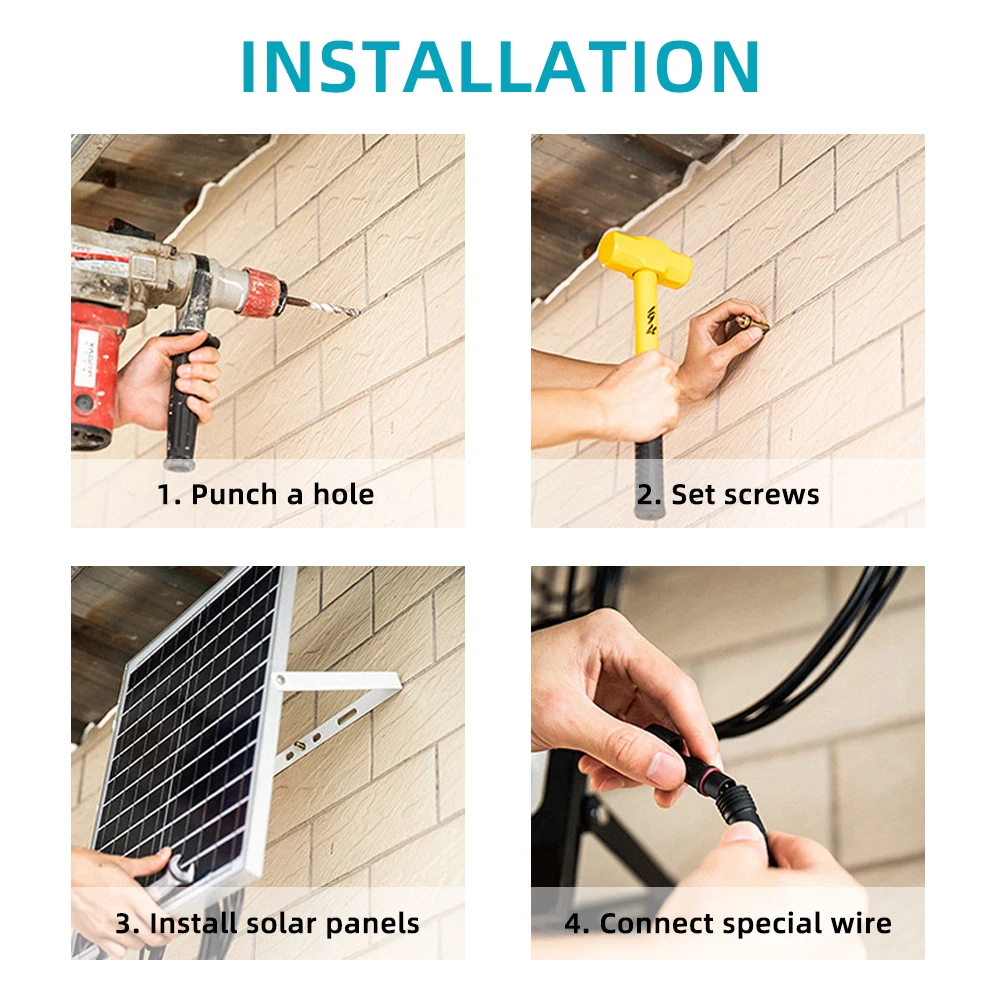 INSTALLATION

1. Punch a hole

2. Set screws

3. Install solar panels

4. Connect special wire