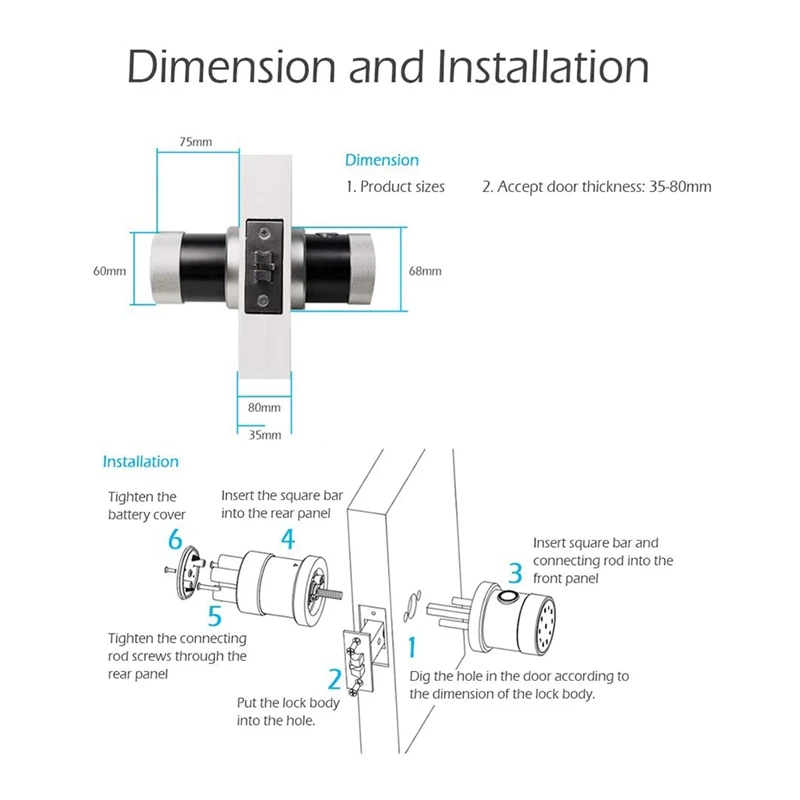 Dimension and Installation

75mm

60mm

68mm

80mm

35mm

Dimension

1. Product sizes 2. Accept door thickness: 35-80mm

Installation

Tighten the battery cover

6

Insert the square bar into the rear panel

4

5

Tighten the connecting rod screws through the rear panel

2

Put the lock body into the hole.

1

Dig the hole in the door according to the dimension of the lock body.

3

Insert square bar and connecting rod into the front panel