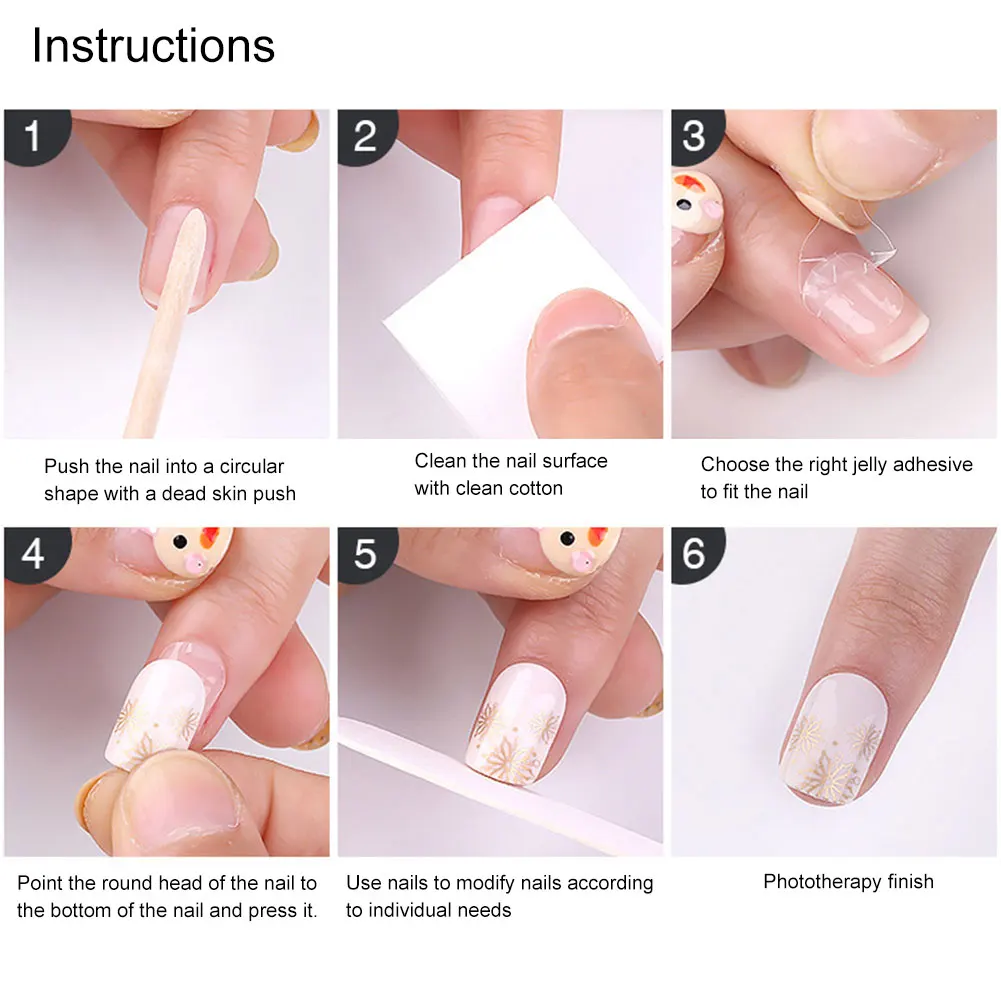 Instructions

1

Push the nail into a circular shape with a dead skin push

2

Clean the nail surface with clean cotton

3

Choose the right jelly adhesive to fit the nail

4

Point the round head of the nail to the bottom of the nail and press it.

5

Use nails to modify nails according to individual needs

6

Phototherapy finish