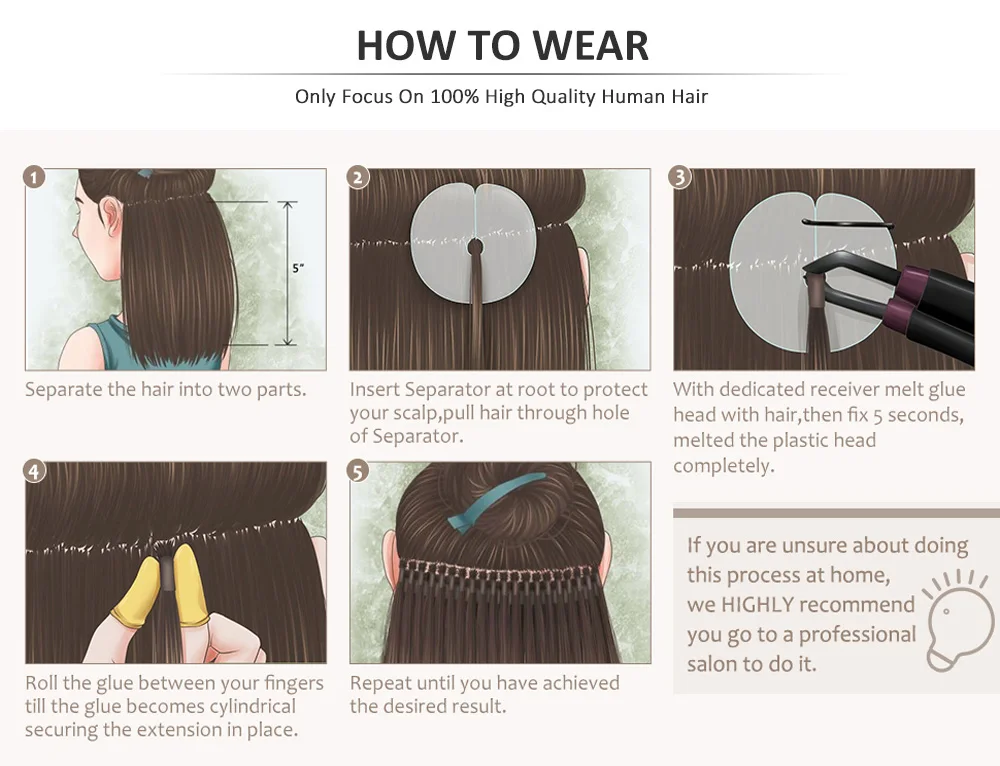 HOW TO WEAR

Only Focus On 100% High Quality Human Hair

1

5"

Separate the hair into two parts.

2

Insert Separator at root to protect your scalp,pull hair through hole of Separator.

3

With dedicated receiver melt glue head with hair,then fix 5 seconds, melted the plastic head completely.

4

Roll the glue between your fingers till the glue becomes cylindrical securing the extension in place.

5

Repeat until you have achieved the desired result.

If you are unsure about doing this process at home, we HIGHLY recommend you go to a professional salon to do it.