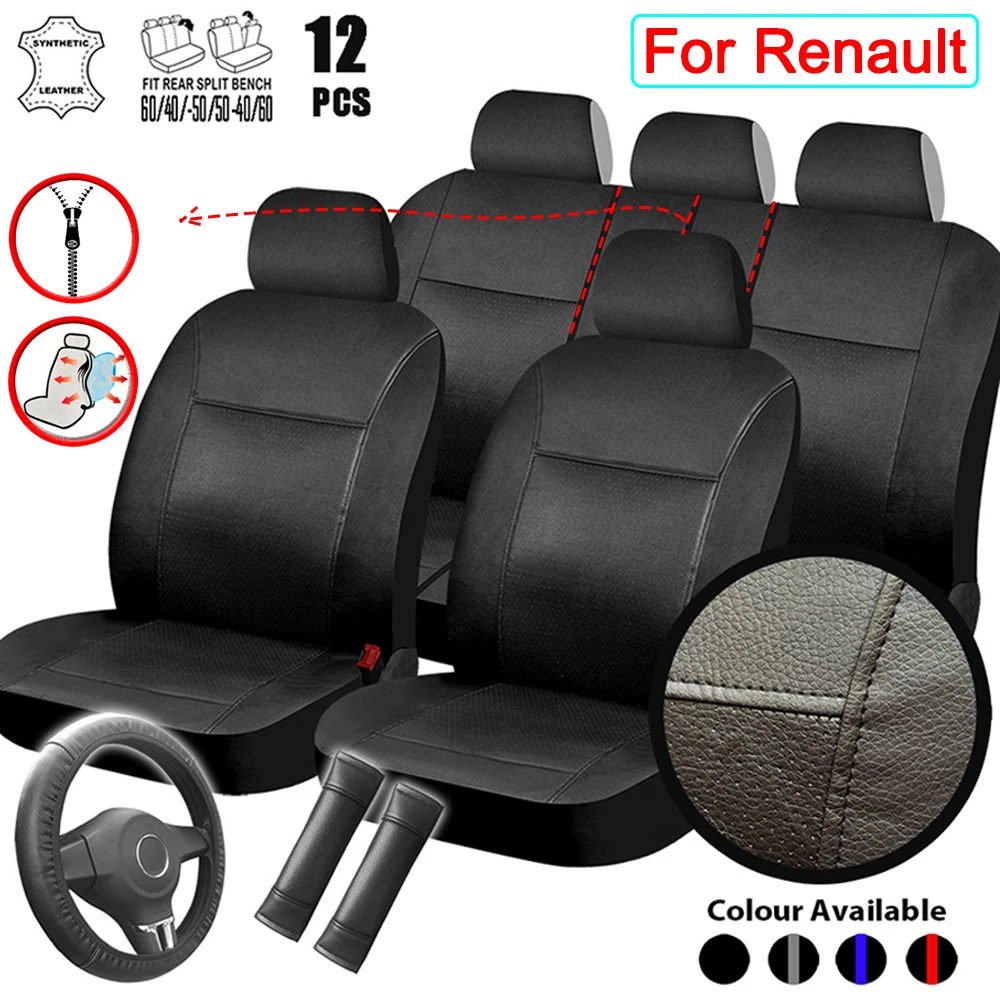 SYNTHETIC LEATHER

FIT REAR SPLIT BENCH 60/40/-50/50-40/60

12 PCS

For Renault

Colour Available