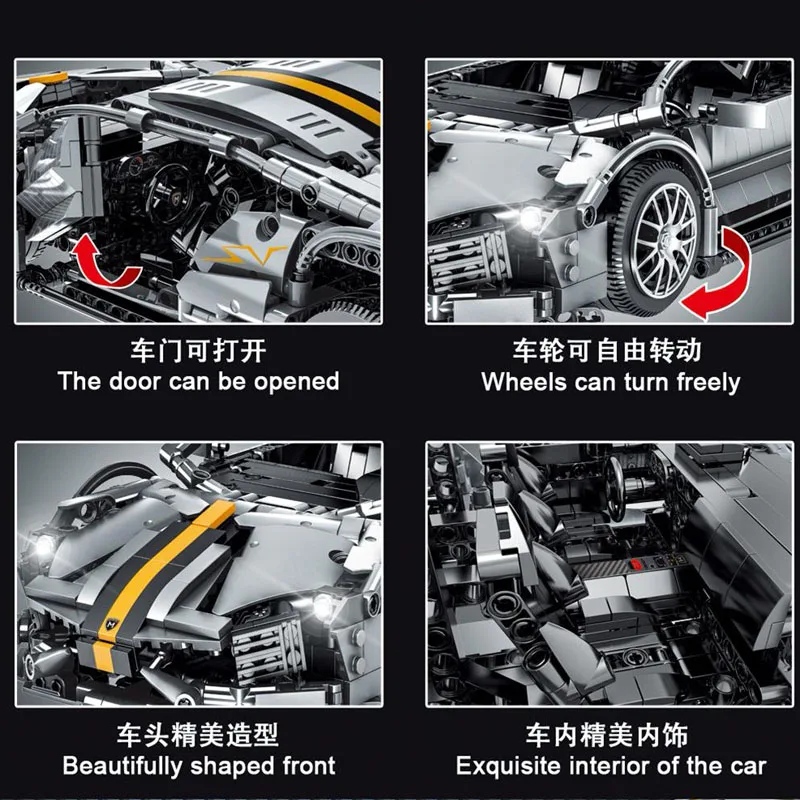 车门可打开
The door can be opened

车轮可自由转动
Wheels can turn freely

车头精美造型
Beautifully shaped front

车内精美内饰
Exquisite interior of the car