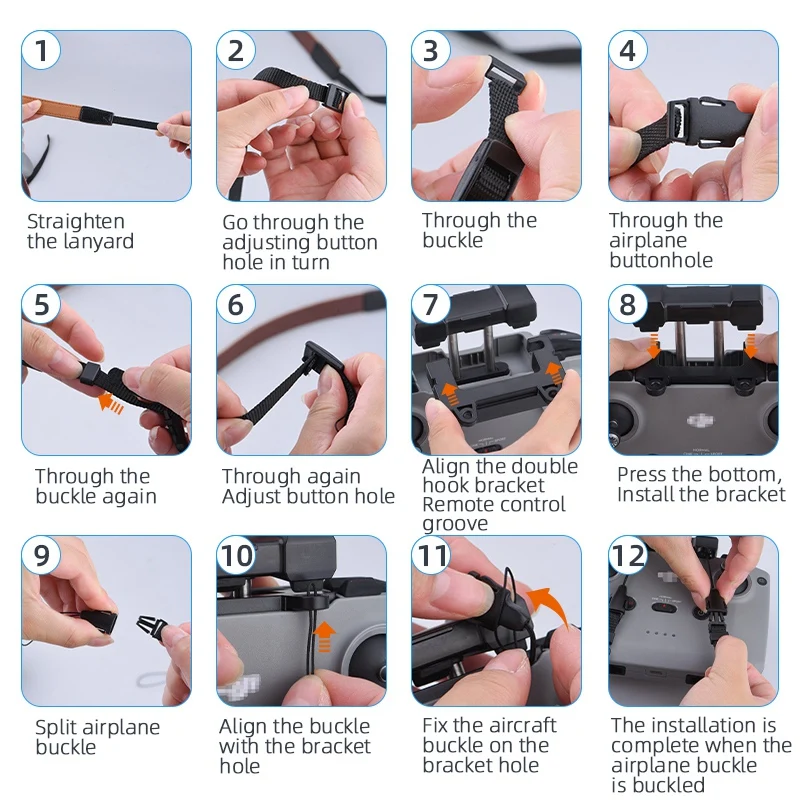 1
Straighten the lanyard

2
Go through the adjusting button hole in turn

3
Through the buckle

4
Through the airplane buttonhole

5
Through the buckle again

6
Through again Adjust button hole

7
Align the double hook bracket Remote control groove

8
Press the bottom, Install the bracket

9
Split airplane buckle

10
Align the buckle with the bracket hole

11
Fix the aircraft buckle on the bracket hole

12
The installation is complete when the airplane buckle is buckled