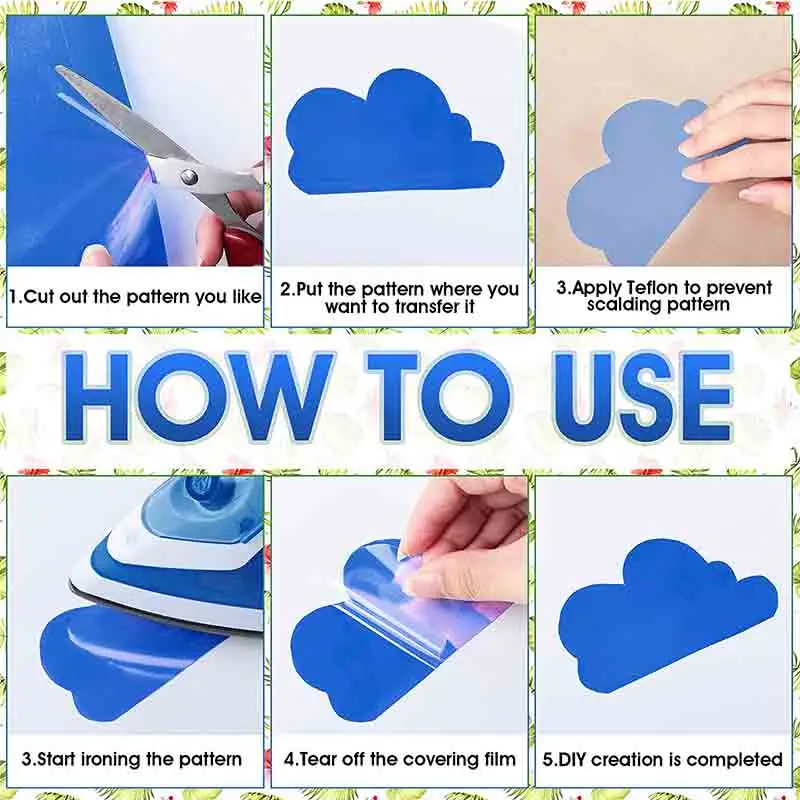 1.Cut out the pattern you like

2.Put the pattern where you want to transfer it

3.Apply Teflon to prevent scalding pattern

HOW TO USE

3.Start ironing the pattern

4.Tear off the covering film

5.DIY creation is completed