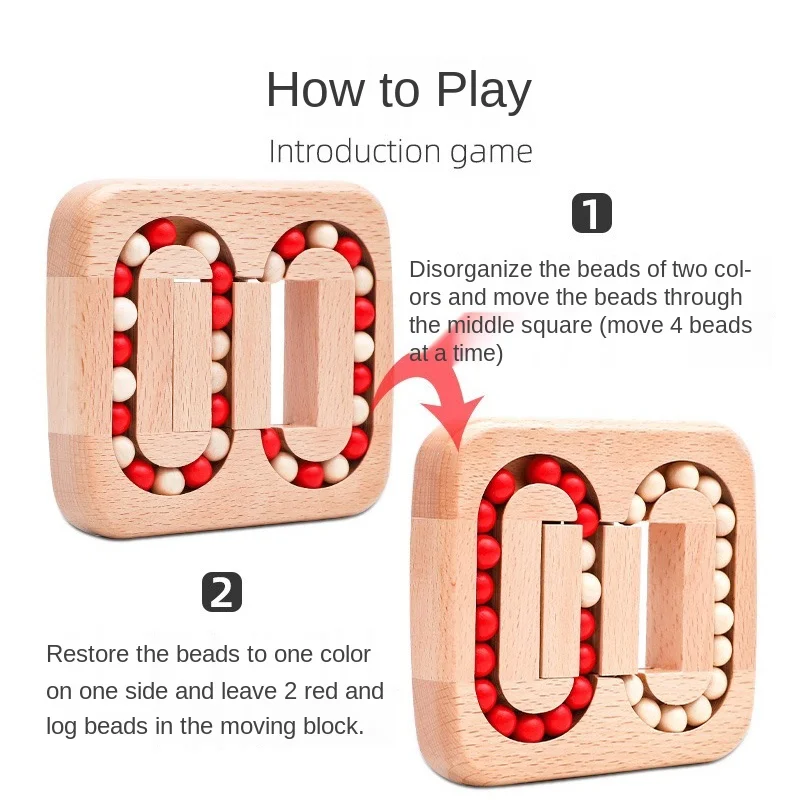 How to Play

Introduction game

1

Disorganize the beads of two colors and move the beads through the middle square (move 4 beads at a time)

2

Restore the beads to one color on one side and leave 2 red and log beads in the moving block.