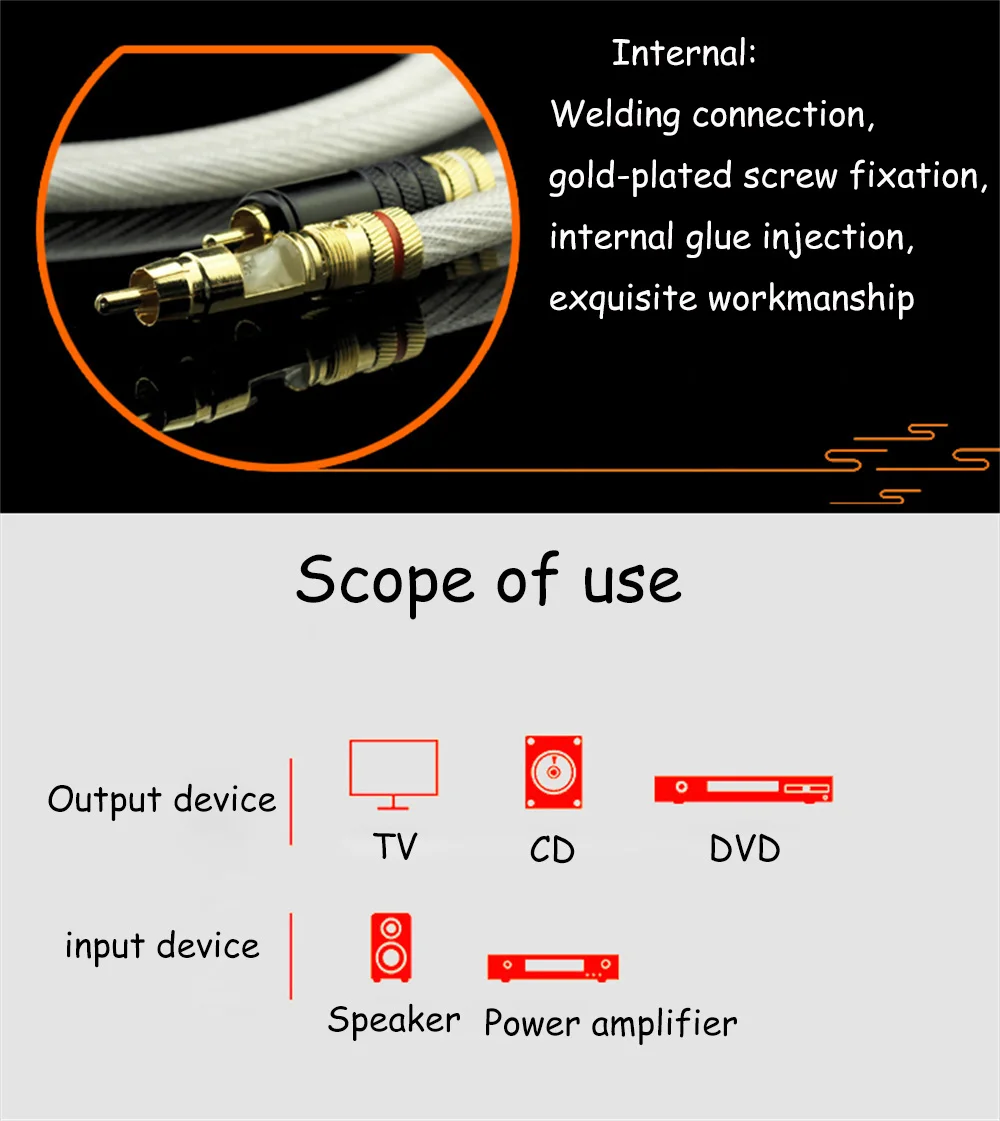 Internal:
Welding connection,
gold-plated screw fixation,
internal glue injection,
exquisite workmanship

Scope of use

Output device

TV

CD

DVD

input device

Speaker

Power amplifier