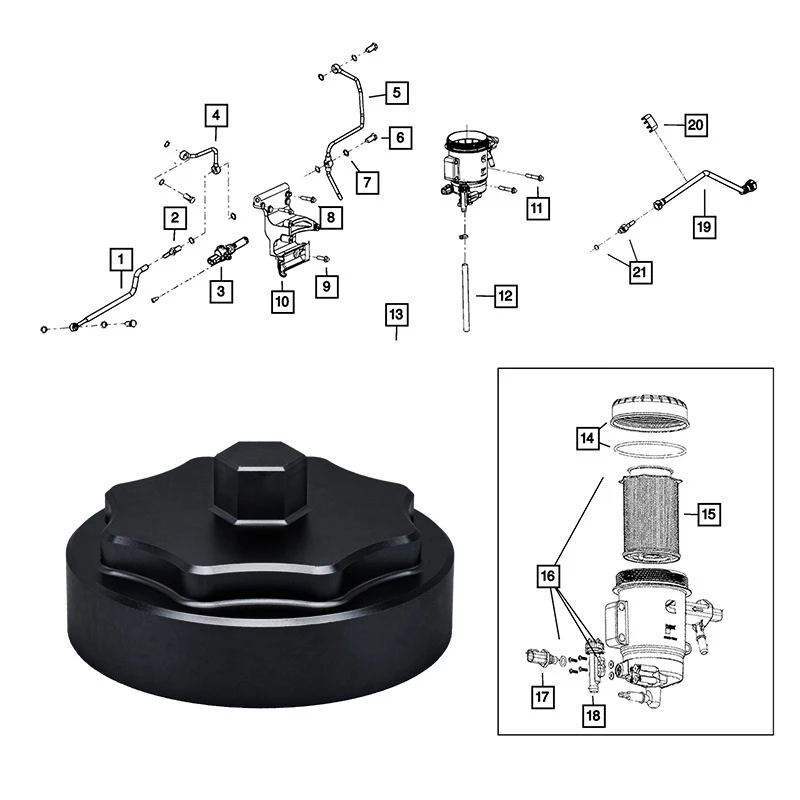 4
5
6
7
20
2
8
11
19
1
3
9
10
21
12
13
14
15
16
17
18