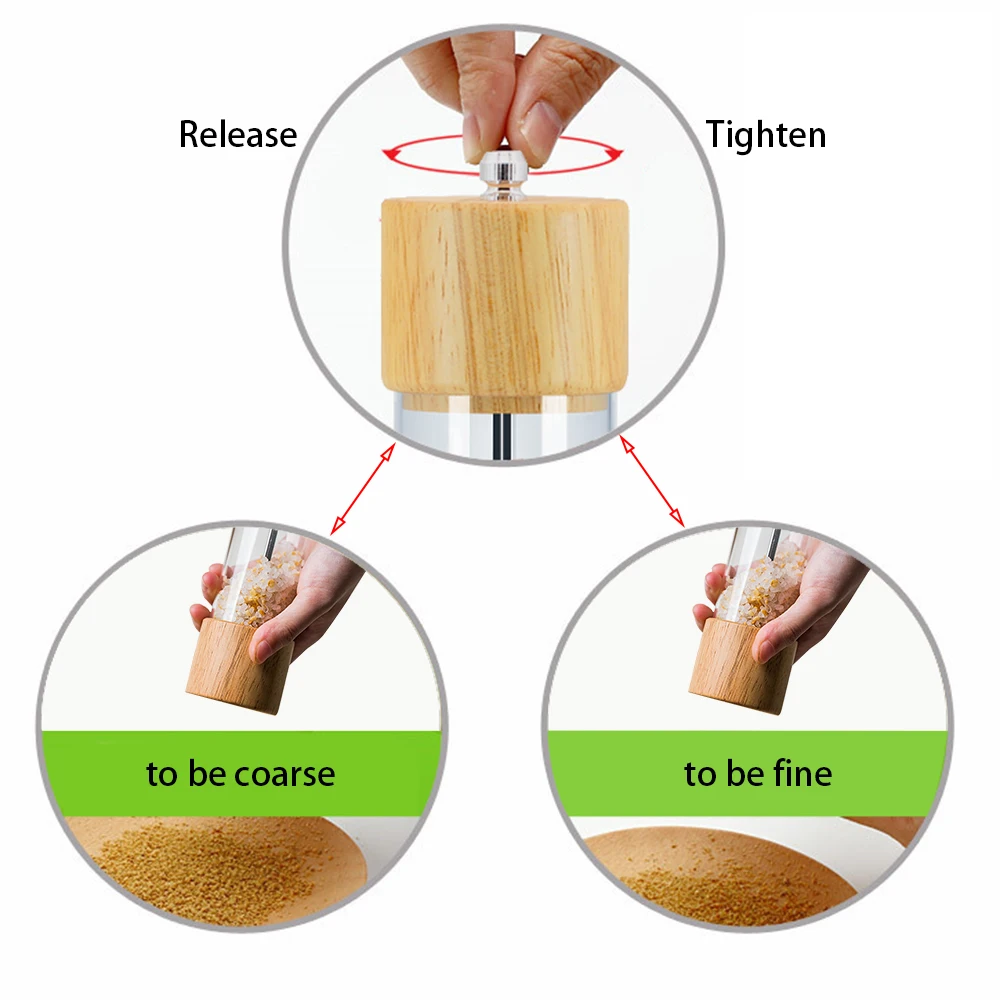 Release

Tighten

to be coarse

to be fine