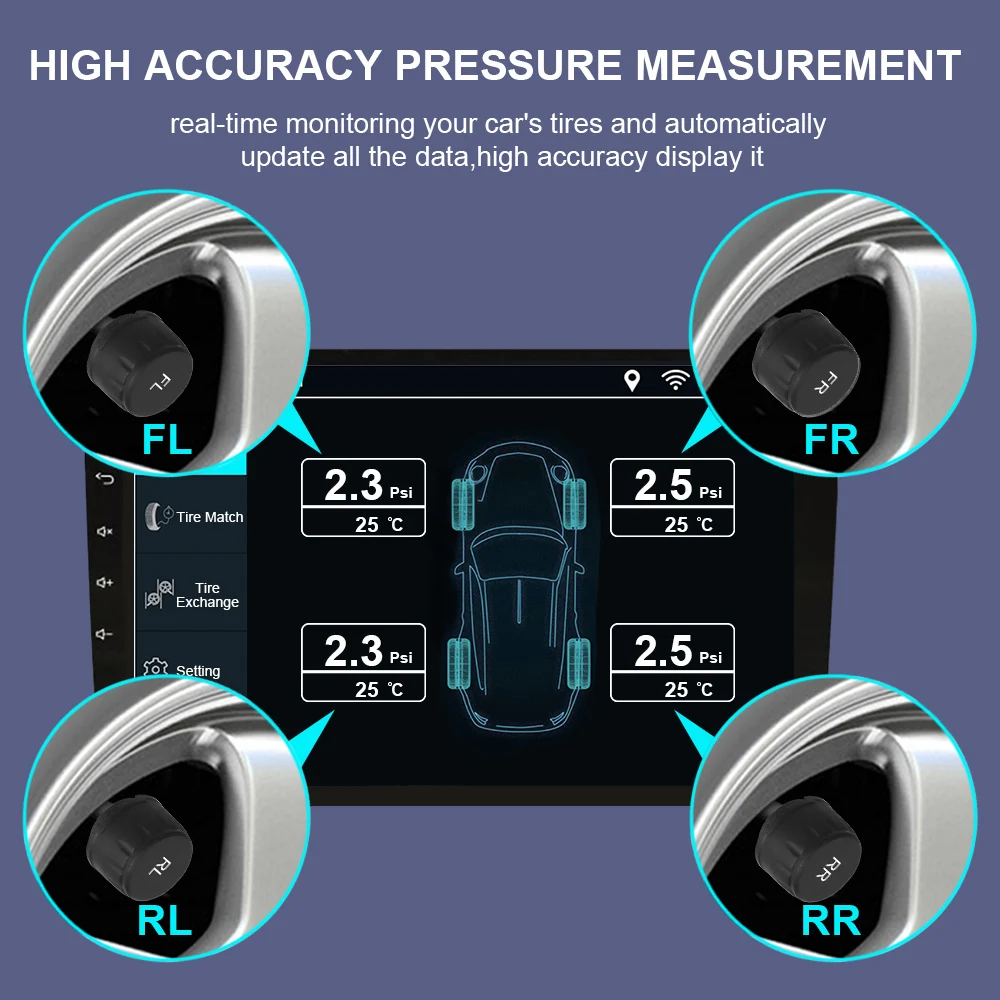 HIGH ACCURACY PRESSURE MEASUREMENT

real-time monitoring your car's tires and automatically update all the data,high accuracy display it

FL

FL

FR

FR

Tire Match

Tire Exchange

Setting

2.3 Psi
25 ℃

2.5 Psi
25 ℃

2.3 Psi
25 ℃

2.5 Psi
25 ℃

RL

RL

RR

RR