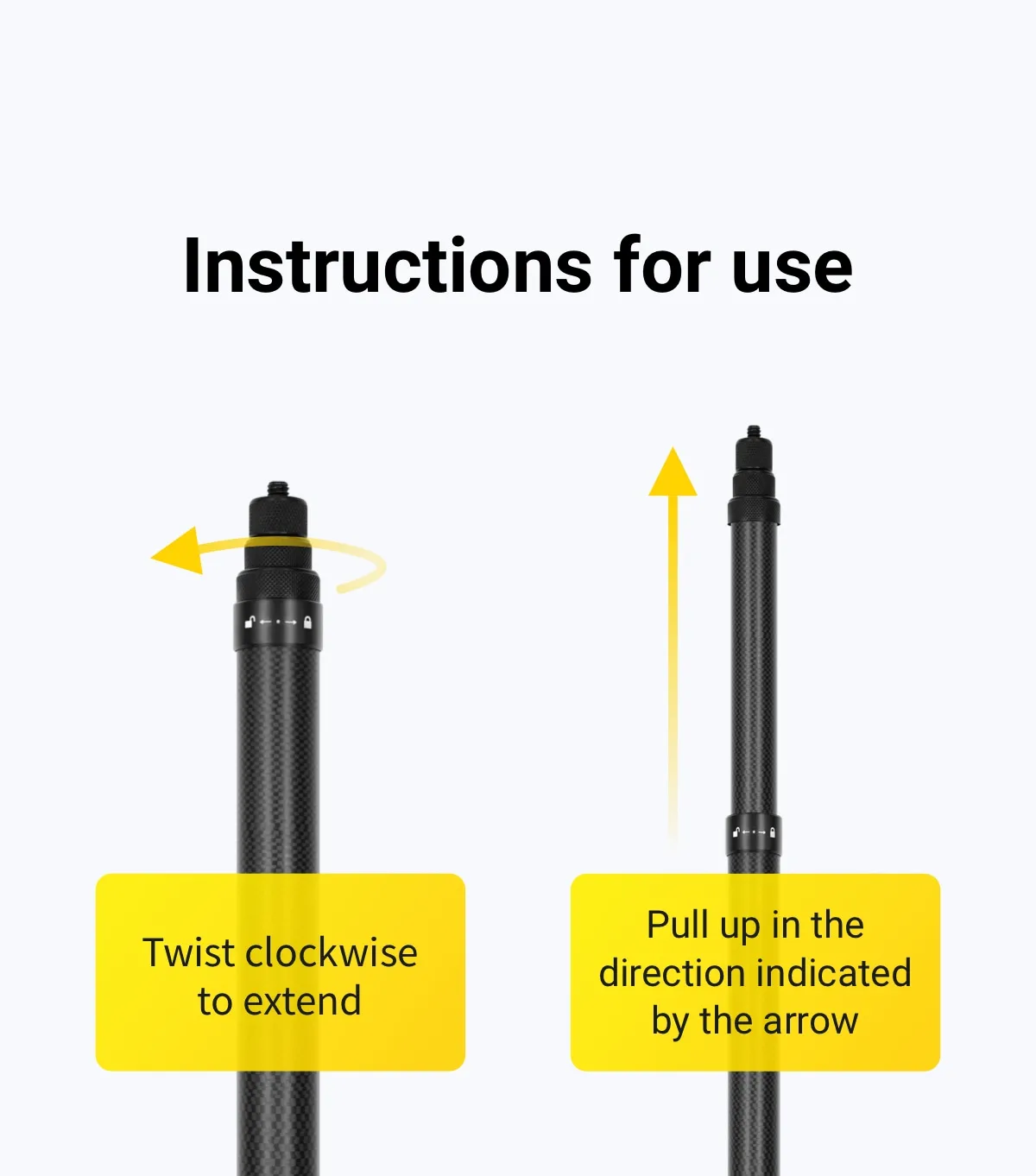 Instructions for use

Twist clockwise to extend

Pull up in the direction indicated by the arrow