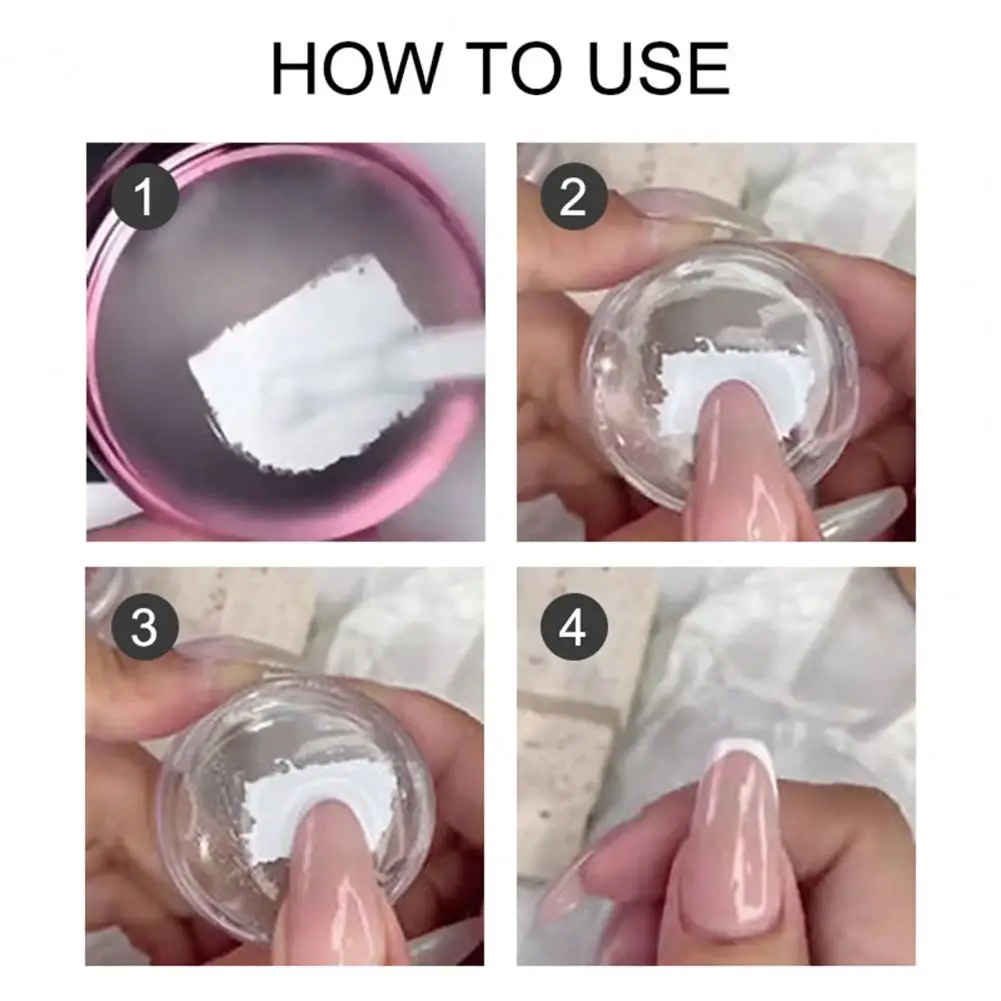 HOW TO USE

1

2

3

4