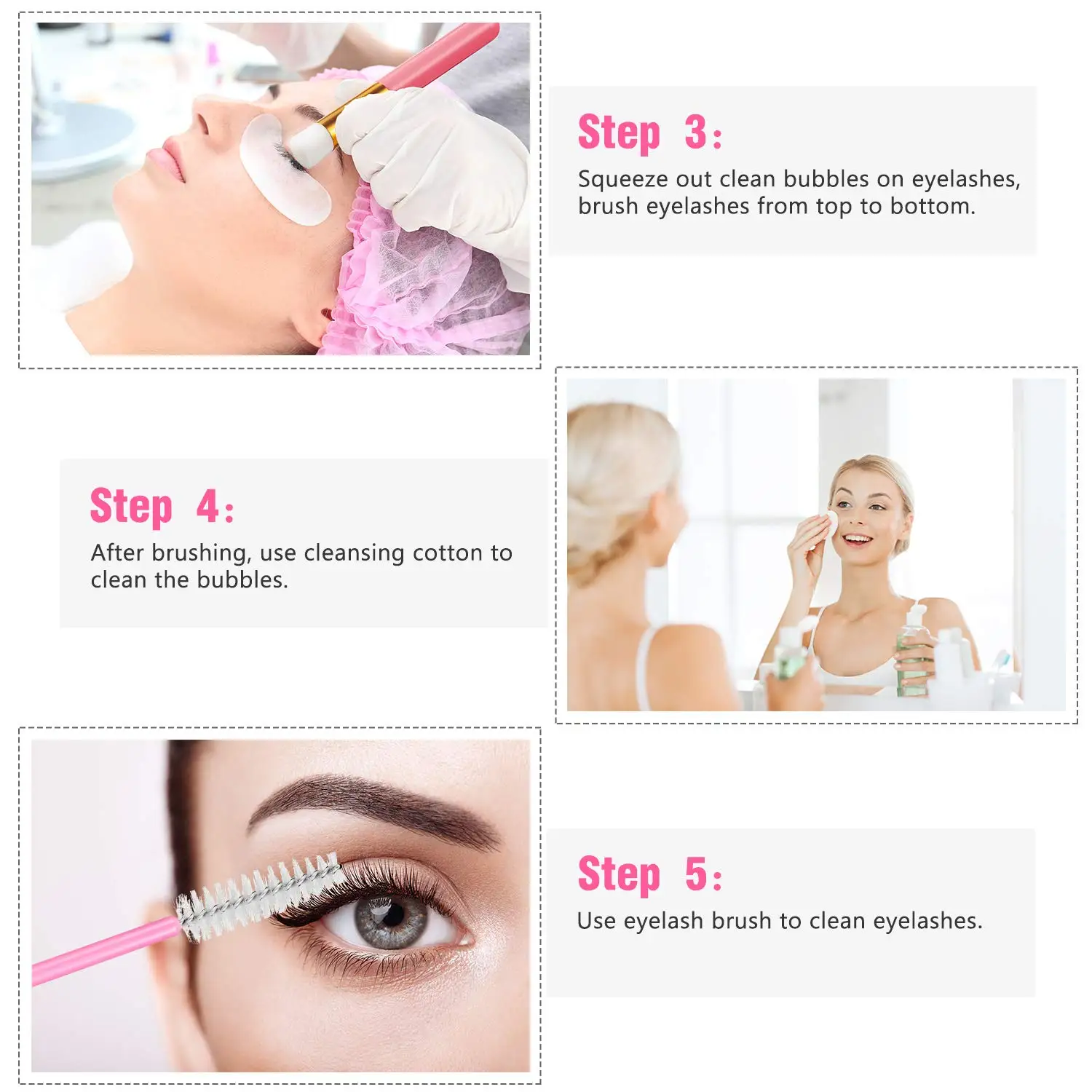 Step 3:
Squeeze out clean bubbles on eyelashes, brush eyelashes from top to bottom.

Step 4:
After brushing, use cleansing cotton to clean the bubbles.

Step 5:
Use eyelash brush to clean eyelashes.