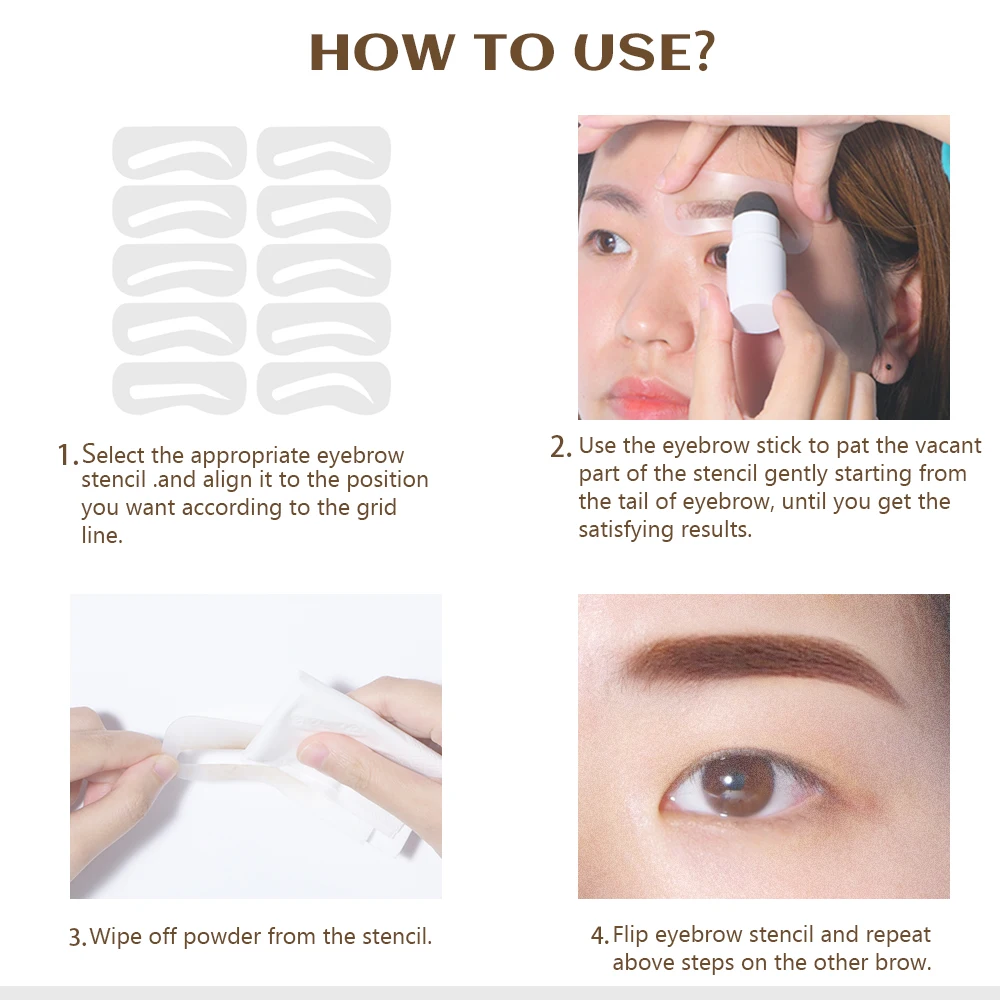 HOW TO USE?

1. Select the appropriate eyebrow stencil .and align it to the position you want according to the grid line.

2. Use the eyebrow stick to pat the vacant part of the stencil gently starting from the tail of eyebrow, until you get the satisfying results.

3. Wipe off powder from the stencil.

4. Flip eyebrow stencil and repeat above steps on the other brow.