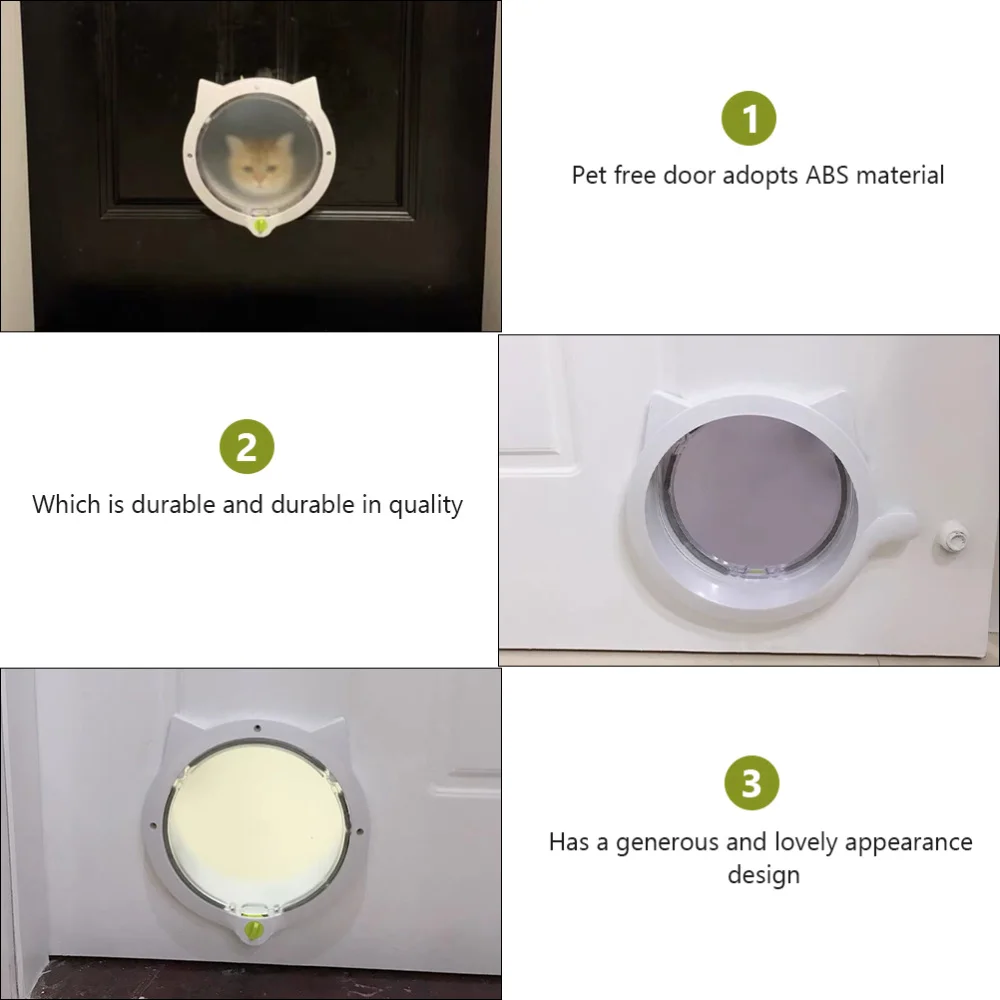 1

Pet free door adopts ABS material

2

Which is durable and durable in quality

3

Has a generous and lovely appearance design